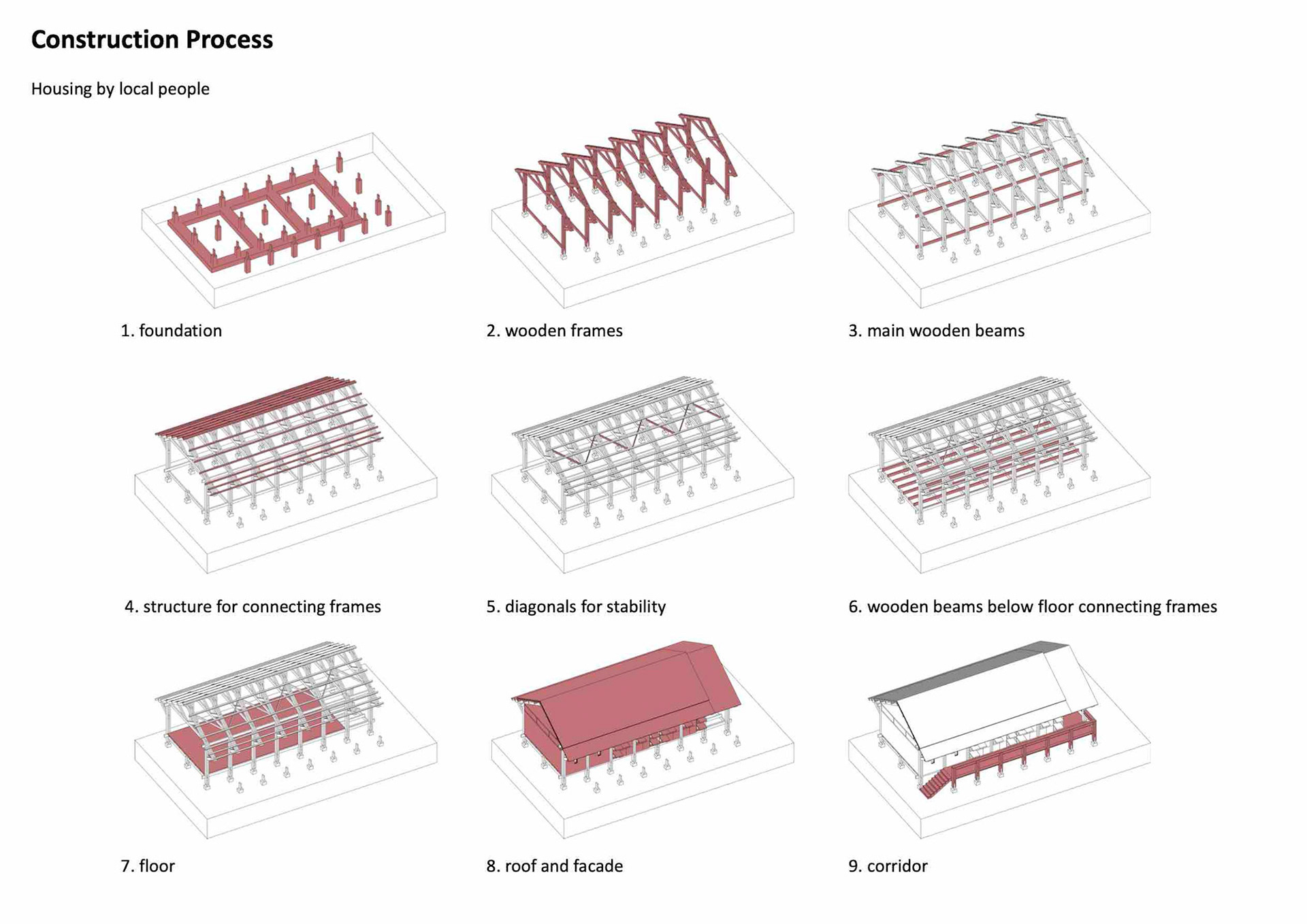 Construction Process

Housing by local people

1. foundation

2. wooden frames

3. main wooden beams

4. structure for connecting frames

5. diagonals for stability

6. wooden beams below floor connecting frames

7. floor

8. roof and facade

9. corridor