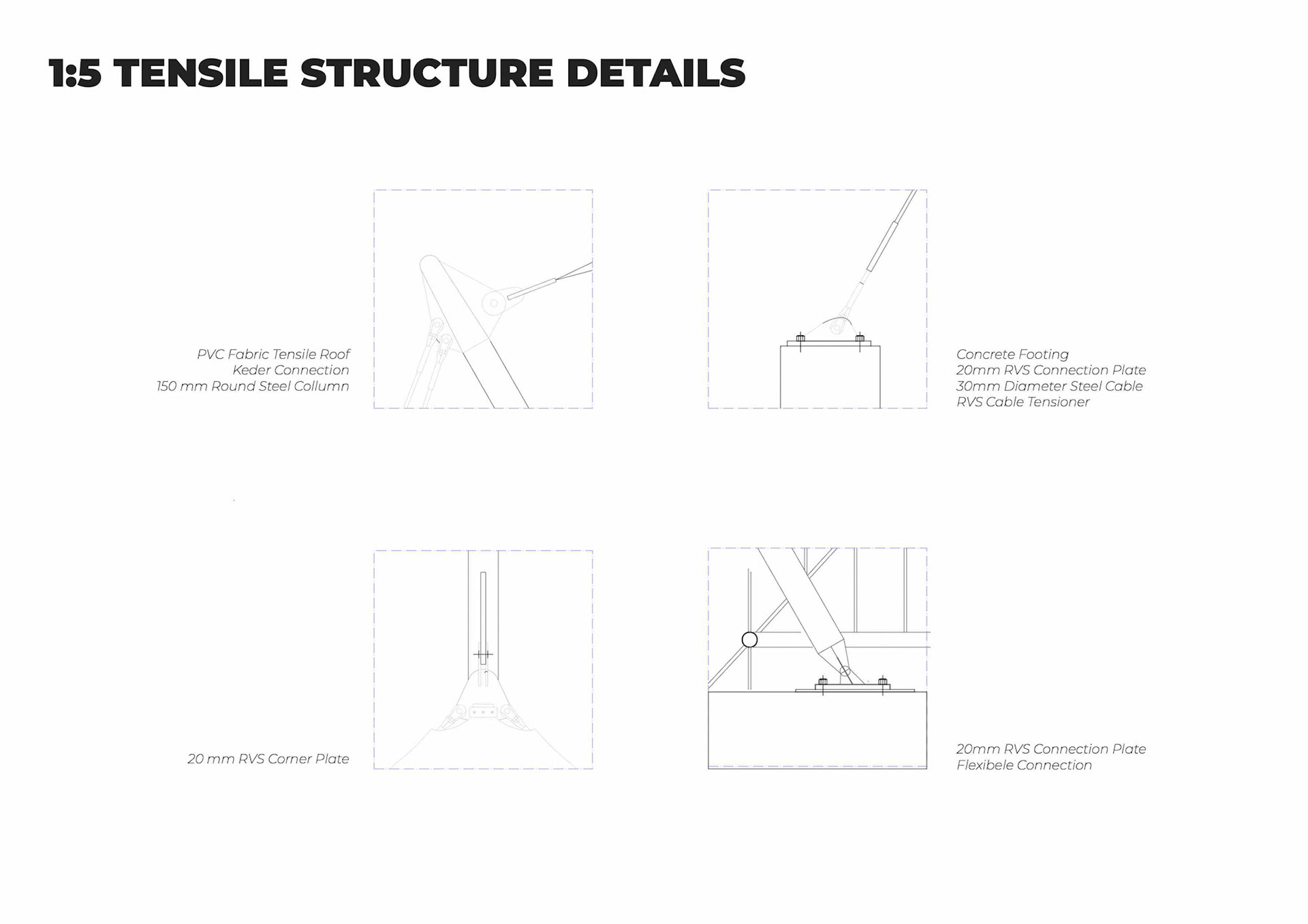 1:5 TENSILE STRUCTURE DETAILS

PVC Fabric Tensile Roof
Keder Connection
150 mm Round Steel Collumn

Concrete Footing
20mm RVS Connection Plate
30mm Diameter Steel Cable
RVS Cable Tensioner

20 mm RVS Corner Plate

20mm RVS Connection Plate
Flexibele Connection