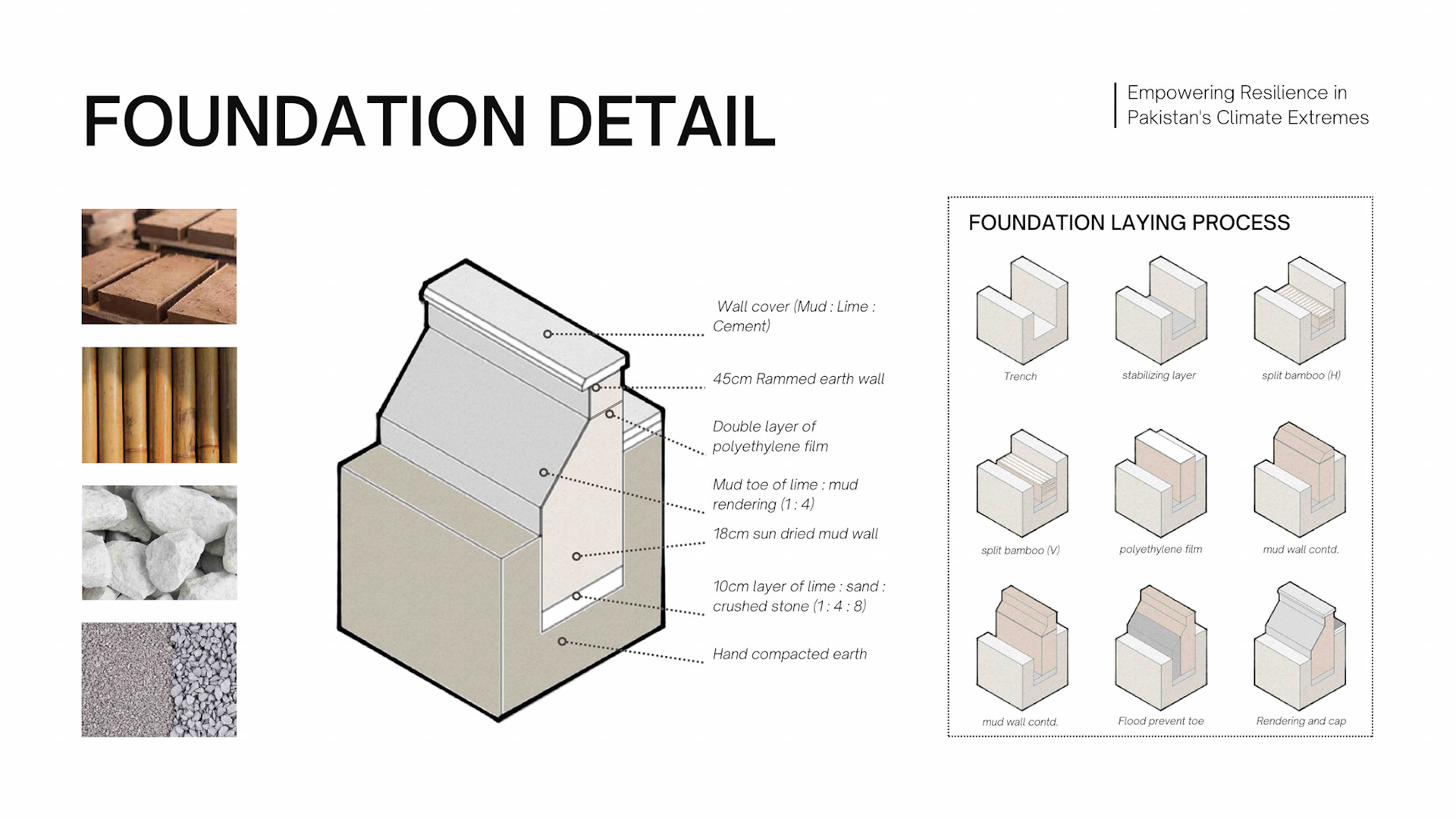 FOUNDATION DETAIL

Empowering Resilience in Pakistan's Climate Extremes

Wall cover (Mud : Lime : Cement)

45cm Rammed earth wall

Double layer of polyethylene film

Mud toe of lime : mud rendering (1 : 4)

18cm sun dried mud wall

10cm layer of lime : sand : crushed stone (1 : 4 : 8)

Hand compacted earth

FOUNDATION LAYING PROCESS

Trench

stabilizing layer

split bamboo (H)

split bamboo (V)

polyethylene film

mud wall contd.

mud wall contd.

Flood prevent toe

Rendering and cap