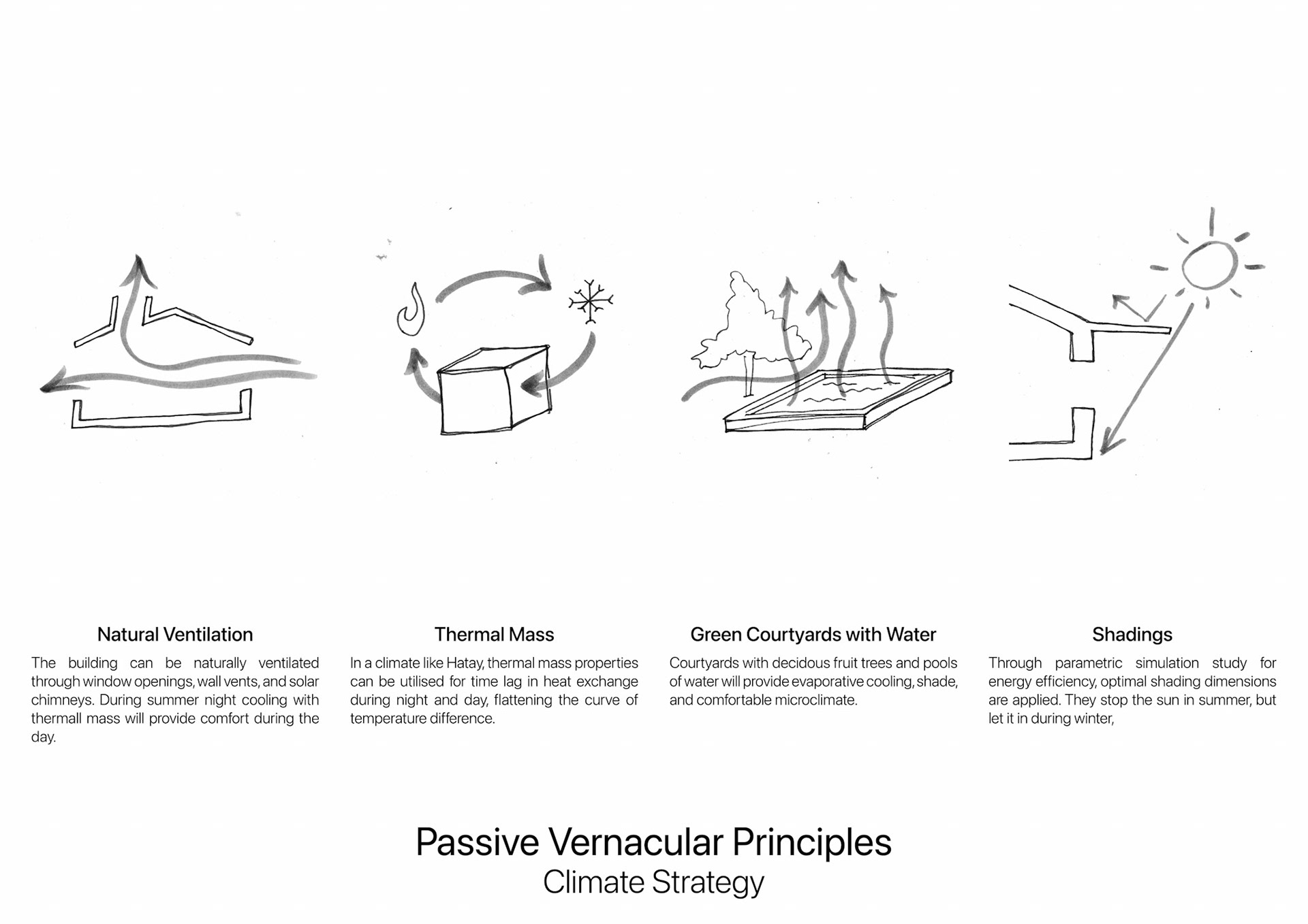 Natural Ventilation

The building can be naturally ventilated through window openings, wall vents, and solar chimneys. During summer night cooling with thermall mass will provide comfort during the day.

Thermal Mass

In a climate like Hatay, thermal mass properties can be utilised for time lag in heat exchange during night and day, flattening the curve of temperature difference.

Green Courtyards with Water

Courtyards with decidous fruit trees and pools of water will provide evaporative cooling, shade, and comfortable microclimate.

Shadings

Through parametric simulation study for energy efficiency, optimal shading dimensions are applied. They stop the sun in summer, but let it in during winter,

Passive Vernacular Principles
Climate Strategy