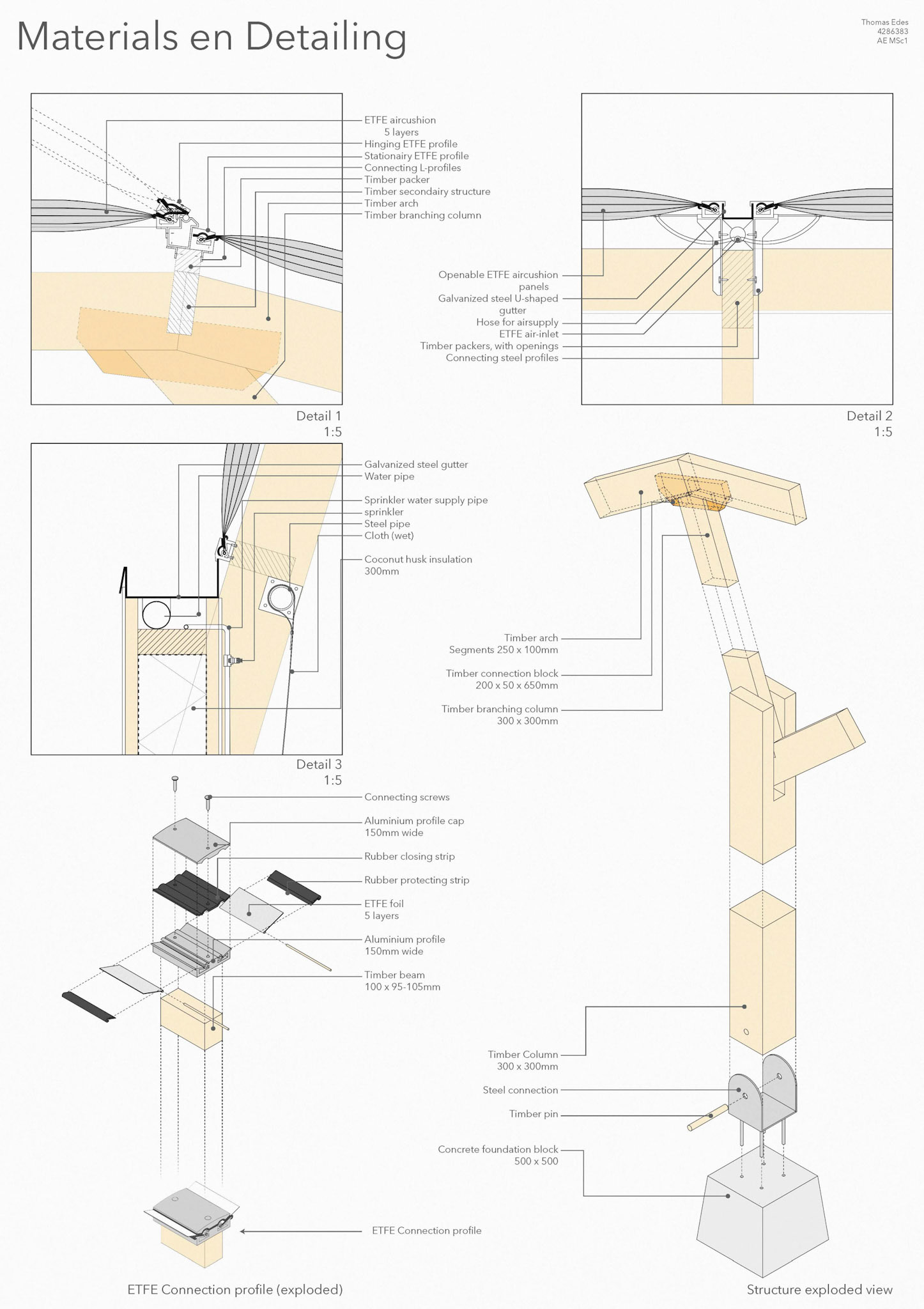 Materials en Detailing

Thomas Edes
4286383
AE MSc1

ETFE aircushion
5 layers
Hinging ETFE profile
Stationairy ETFE profile
Connecting L-profiles
Timber packer
Timber secondairy structure
Timber arch
Timber branching column

Detail 1
1:5

Openable ETFE aircushion panels
Galvanized steel U-shaped gutter
Hose for airsupply
ETFE air-inlet
Timber packers, with openings
Connecting steel profiles

Detail 2
1:5

Galvanized steel gutter
Water pipe
Sprinkler water supply pipe
sprinkler
Steel pipe
Cloth (wet)
Coconut husk insulation
300mm

Detail 3
1:5

Timber arch
Segments 250 x 100mm
Timber connection block
200 x 50 x 650mm
Timber branching column
300 x 300mm

Connecting screws
Aluminium profile cap
150mm wide
Rubber closing strip
Rubber protecting strip
ETFE foil
5 layers
Aluminium profile
150mm wide
Timber beam
100 x 95-105mm

Timber Column
300 x 300mm
Steel connection
Timber pin
Concrete foundation block
500 x 500

ETFE Connection profile

ETFE Connection profile (exploded)

Structure exploded view