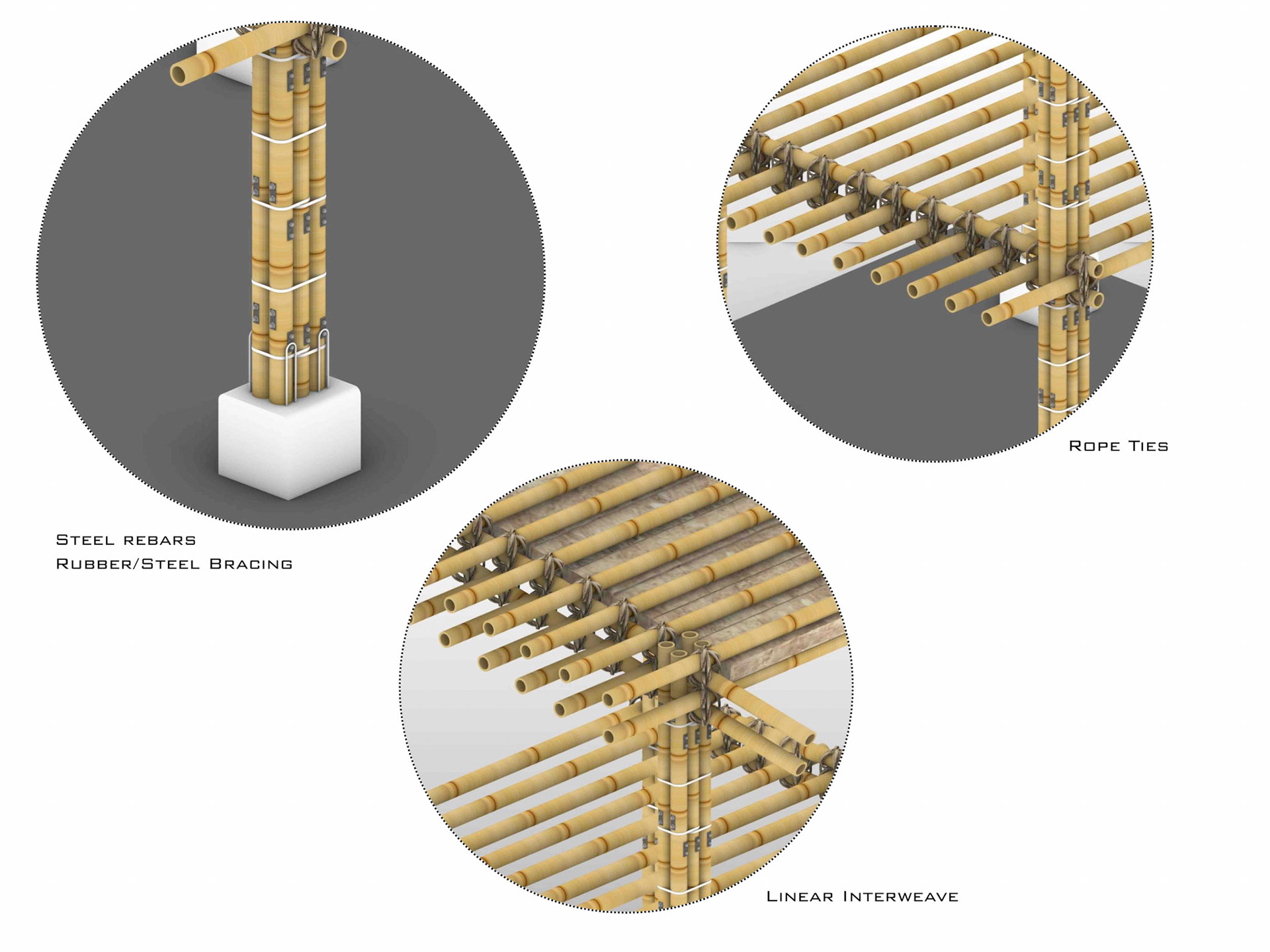 Rope Ties

Steel rebars
Rubber/Steel Bracing

Linear Interweave