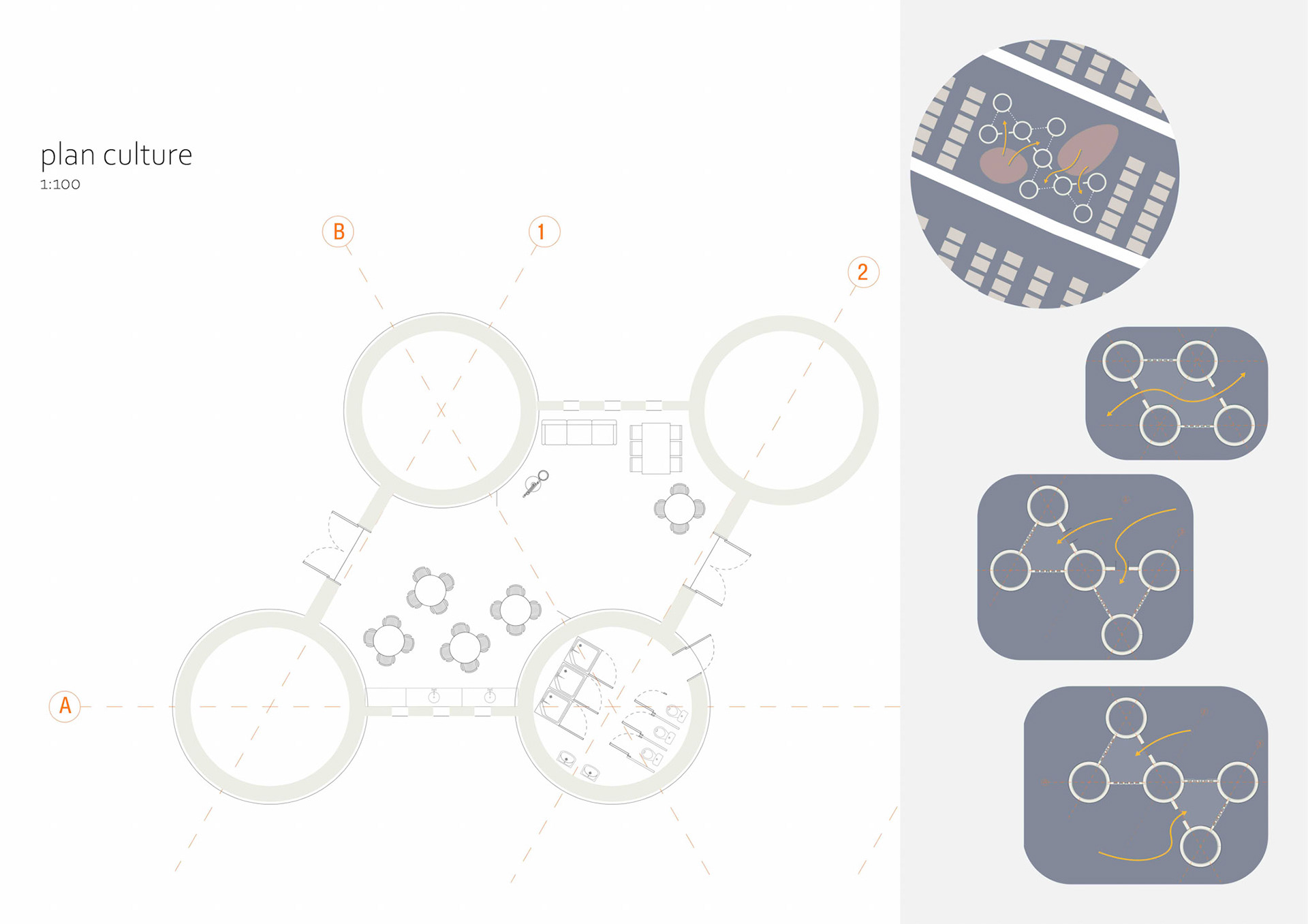 plan culture
1:100

B
1
2
A