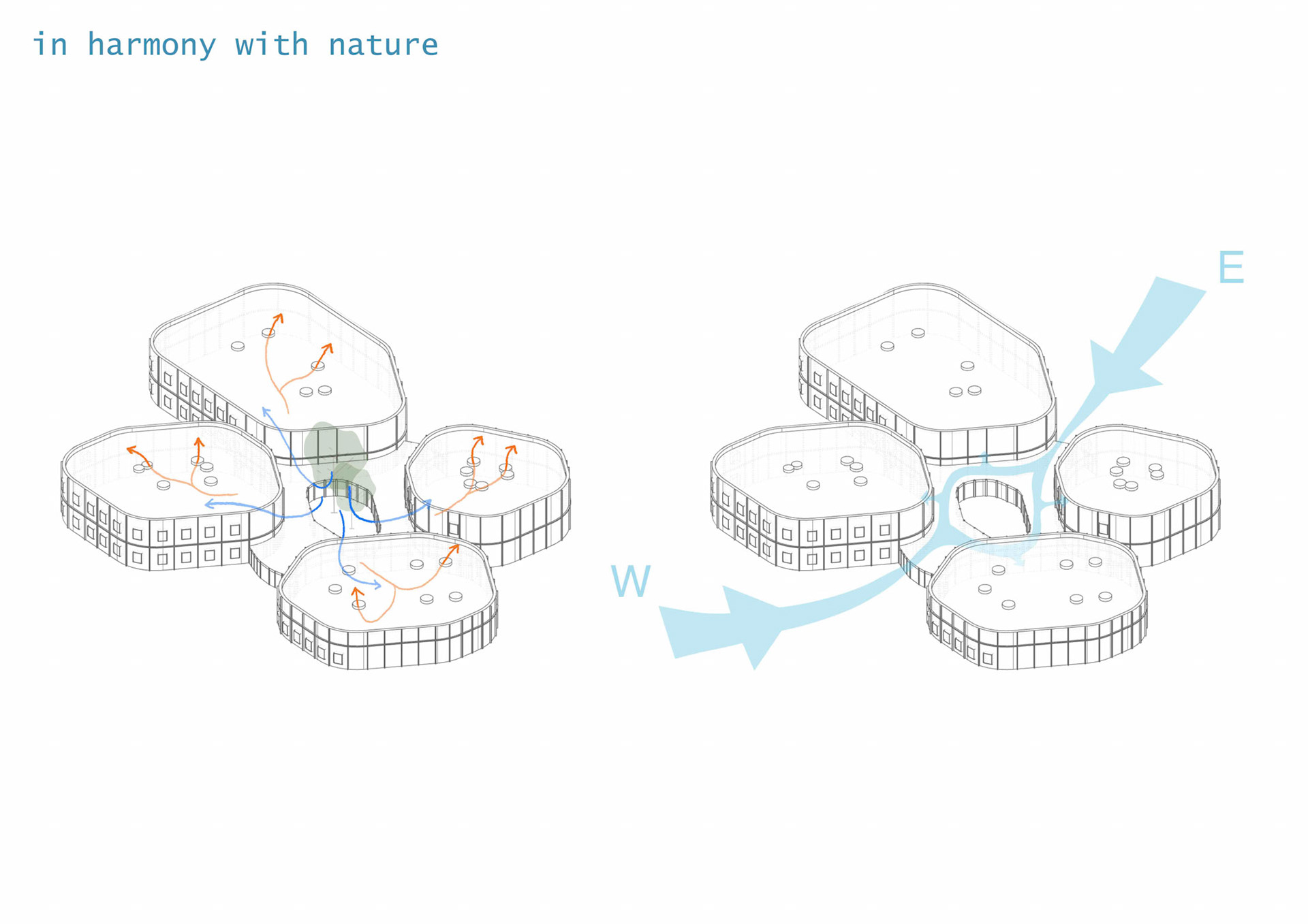 in harmony with nature

E

W