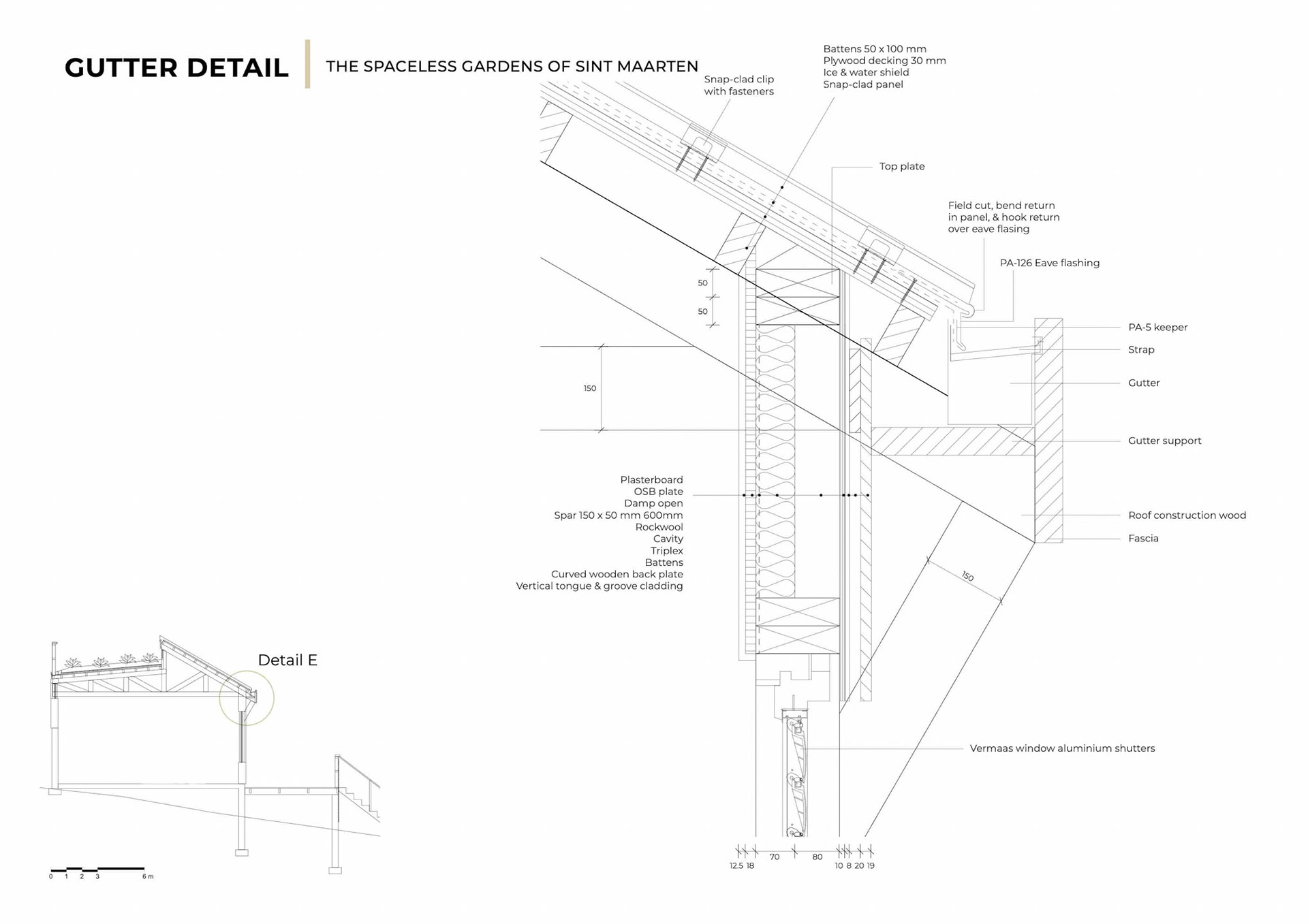 GUTTER DETAIL

THE SPACELESS GARDENS OF SINT MAARTEN

Snap-clad clip with fasteners

Battens 50 x 100 mm
Plywood decking 30 mm
Ice & water shield
Snap-clad panel

Top plate

Field cut, bend return in panel, & hook return over eave flasing

PA-126 Eave flashing

PA-5 keeper

Strap

Gutter

Gutter support

Roof construction wood

Fascia

50

50

150

Plasterboard
OSB plate
Damp open
Spar 150 x 50 mm 600mm
Rockwool
Cavity
Triplex
Battens
Curved wooden back plate
Vertical tongue & groove cladding

150

Vermaas window aluminium shutters

12.5 18 70 80 10 8 20 19

Detail E

0 1 2 3 6 m