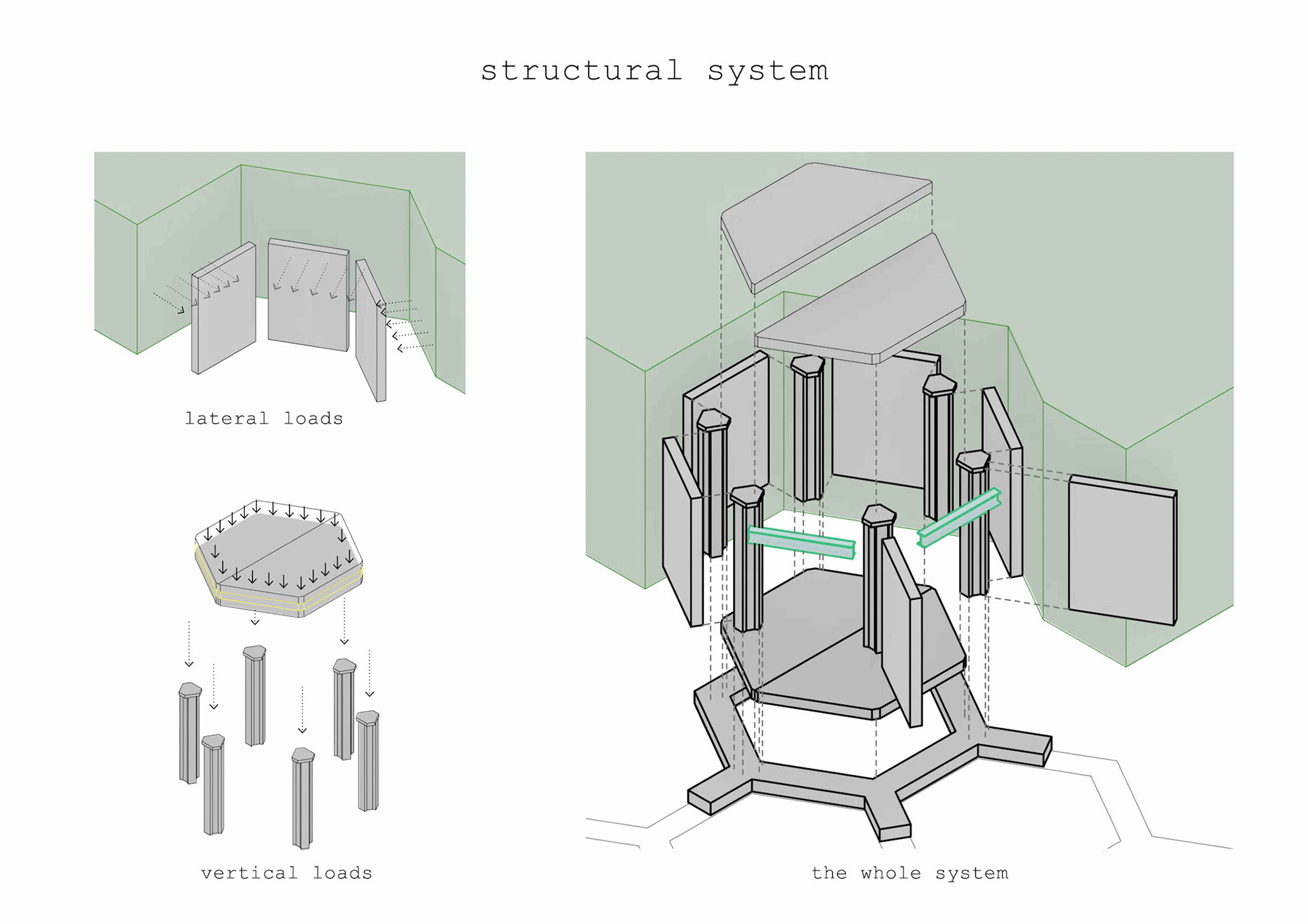 structural system

lateral loads

vertical loads

the whole system