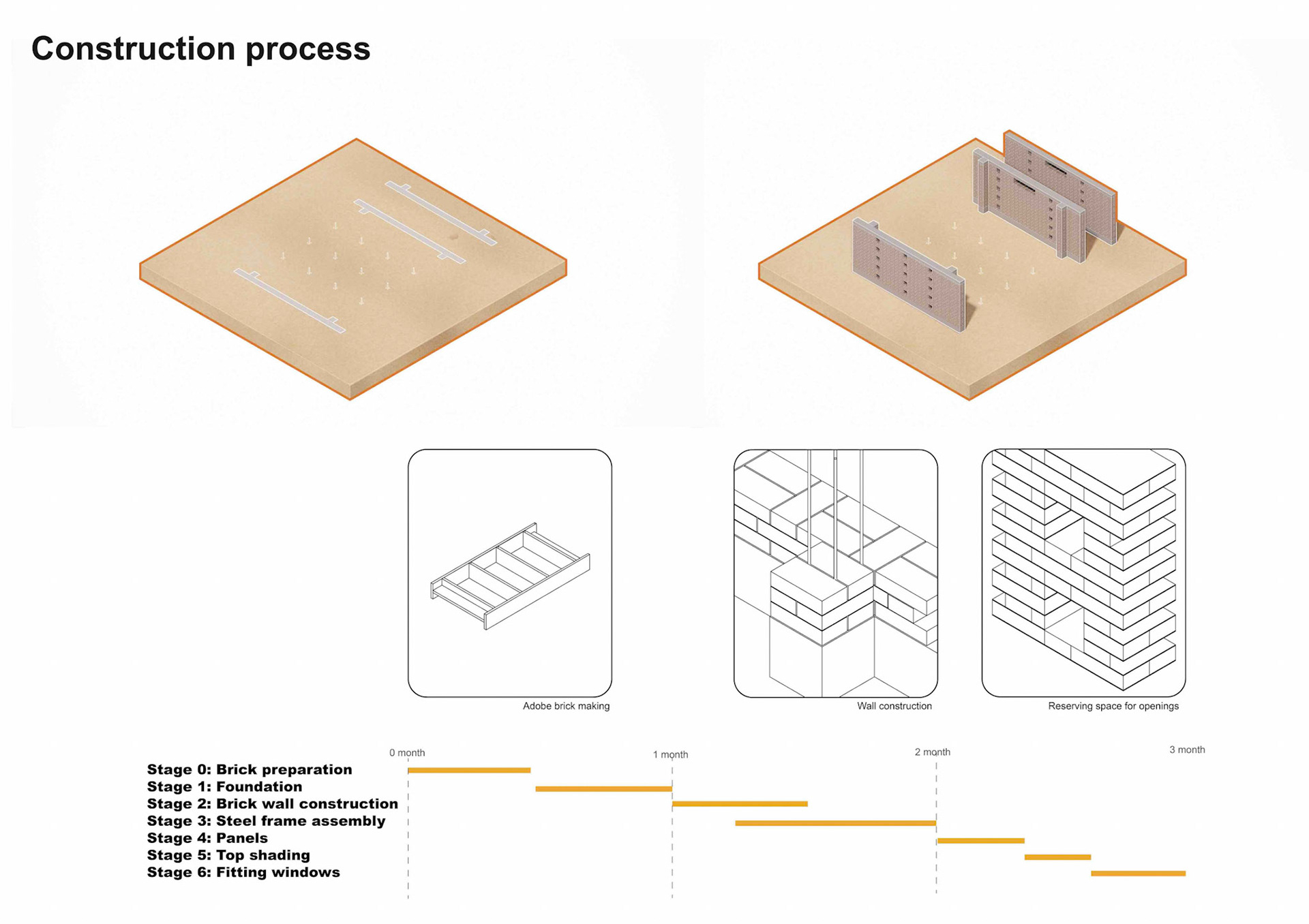 Construction process

Adobe brick making

Wall construction

Reserving space for openings

0 month

1 month

2 month

3 month

Stage 0: Brick preparation
Stage 1: Foundation
Stage 2: Brick wall construction
Stage 3: Steel frame assembly
Stage 4: Panels
Stage 5: Top shading
Stage 6: Fitting windows