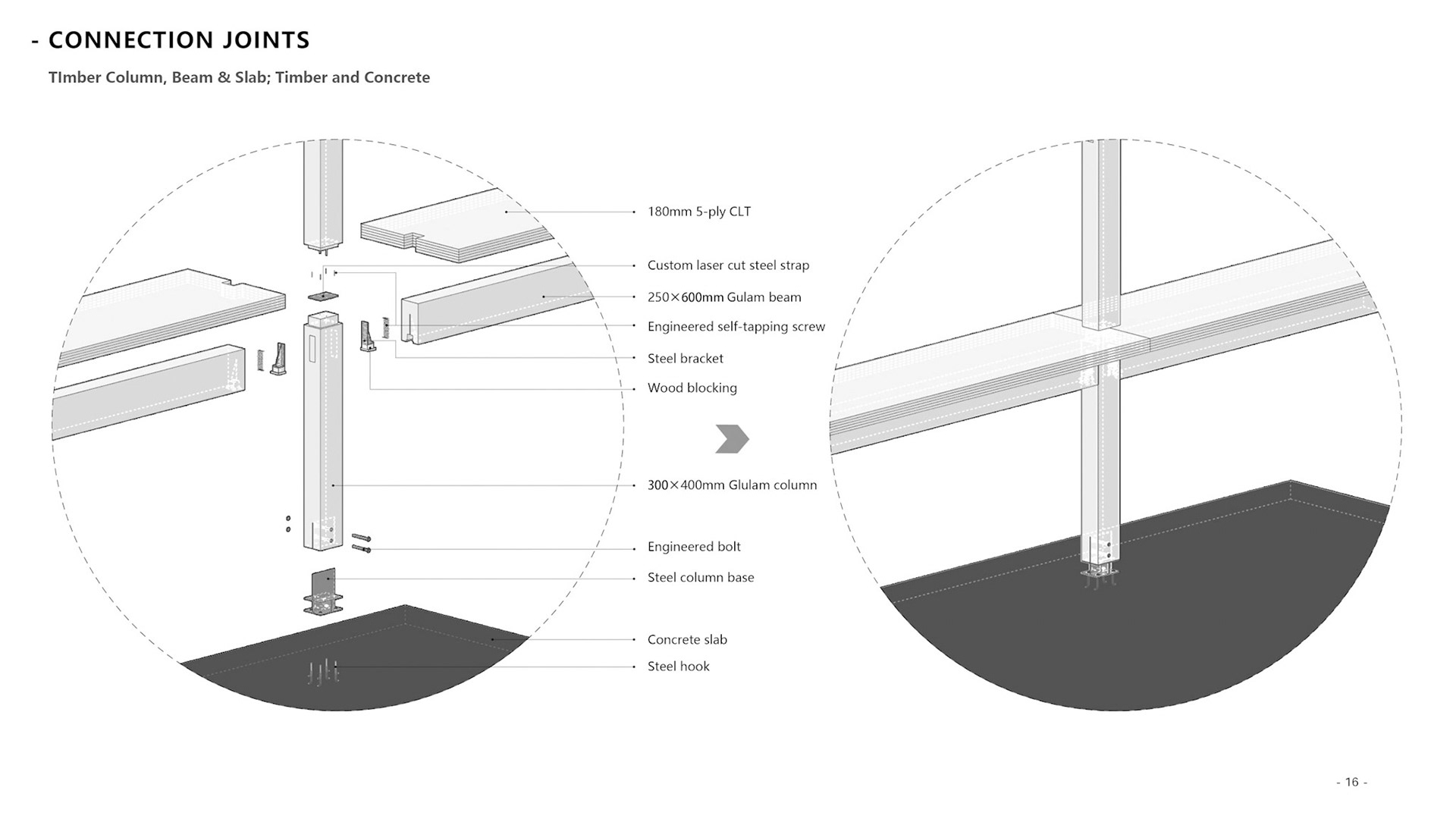 - CONNECTION JOINTS

TImber Column, Beam & Slab; Timber and Concrete

180mm 5-ply CLT

Custom laser cut steel strap

250×600mm Gulam beam

Engineered self-tapping screw

Steel bracket

Wood blocking

300×400mm Glulam column

Engineered bolt

Steel column base

Concrete slab

Steel hook

- 16 -