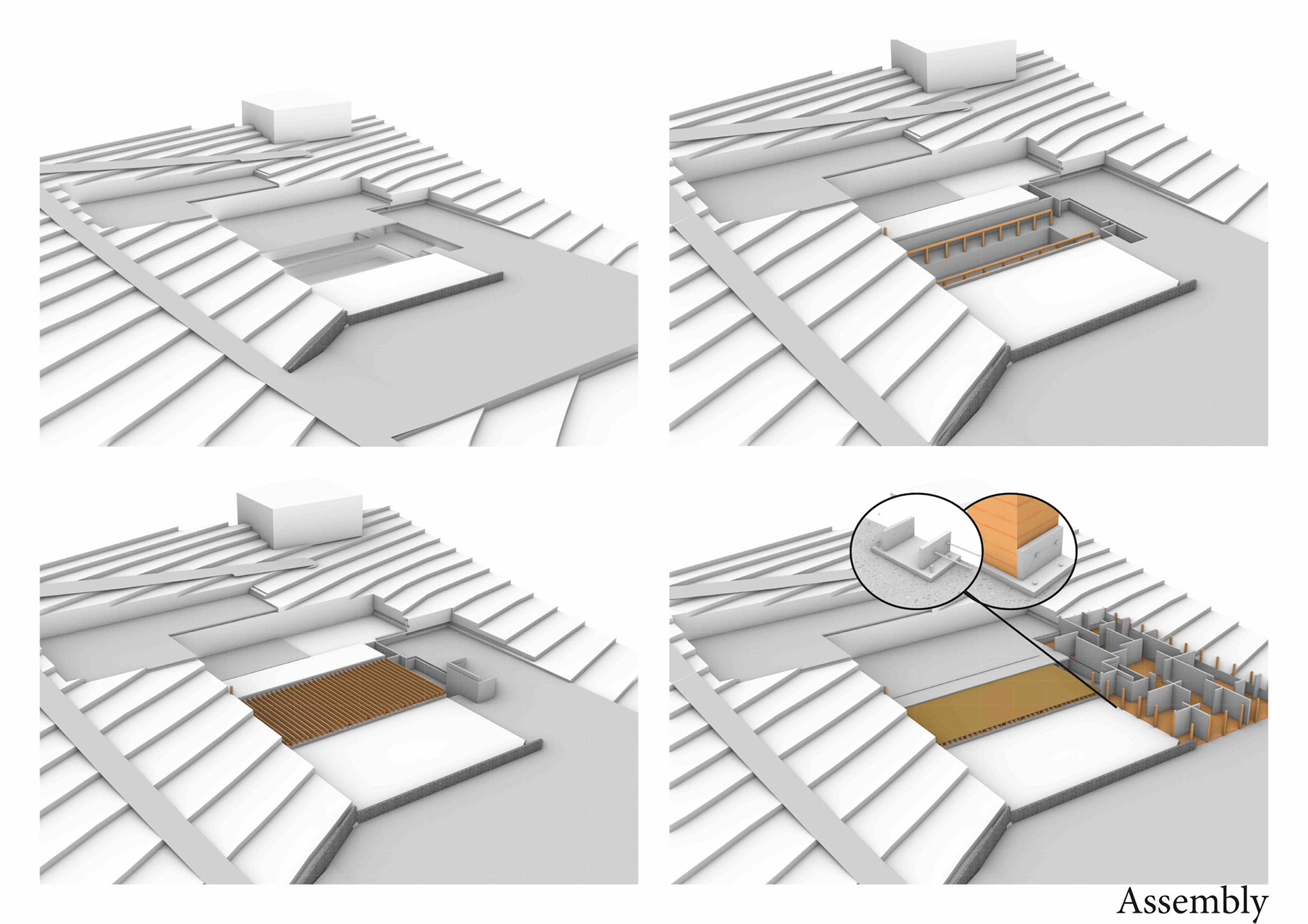 Assembly