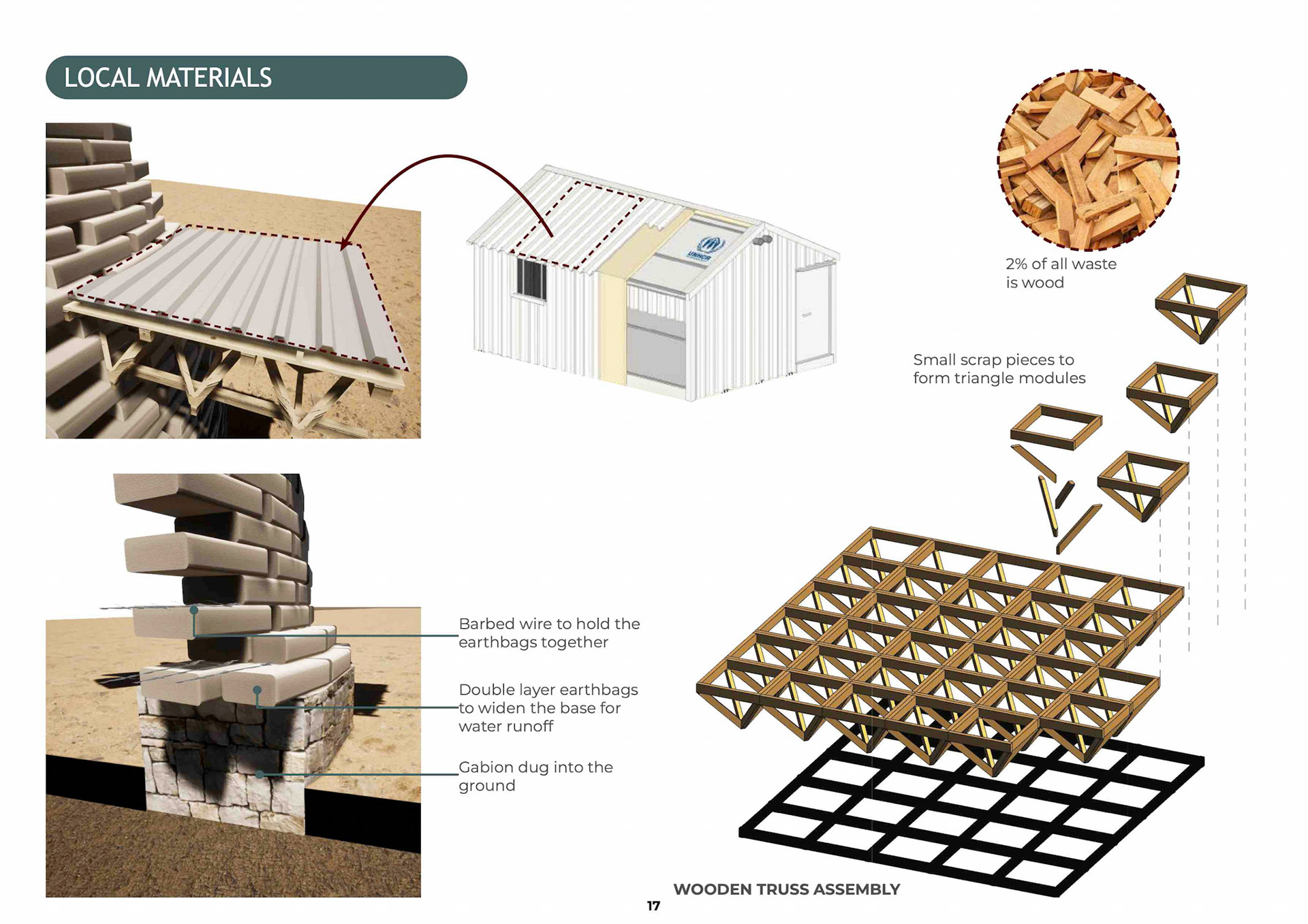 LOCAL MATERIALS

UNHCR

2% of all waste is wood

Small scrap pieces to form triangle modules

Barbed wire to hold the earthbags together

Double layer earthbags to widen the base for water runoff

Gabion dug into the ground

WOODEN TRUSS ASSEMBLY

17