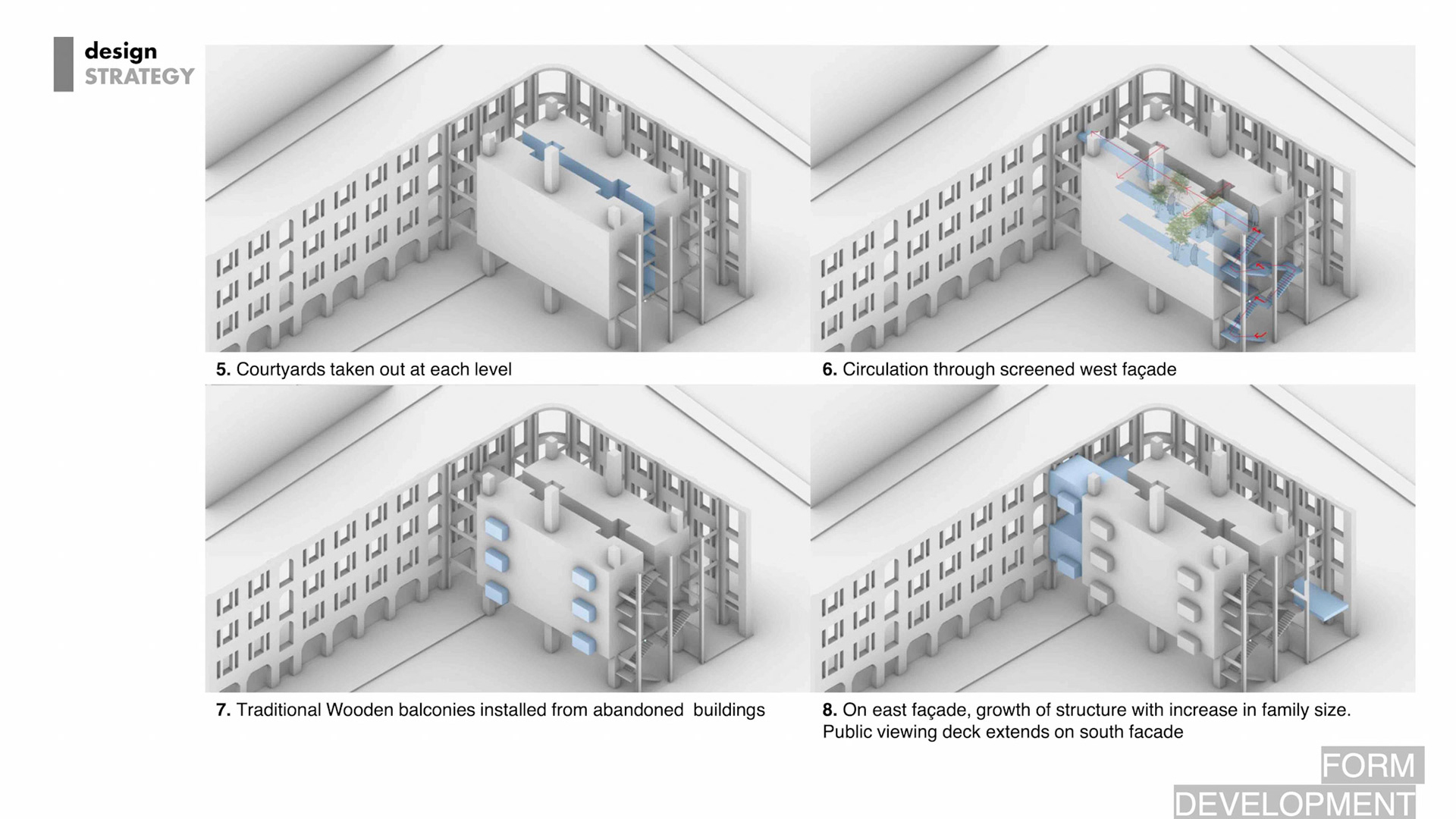 design
STRATEGY

5. Courtyards taken out at each level

6. Circulation through screened west façade

7. Traditional Wooden balconies installed from abandoned buildings

8. On east façade, growth of structure with increase in family size. Public viewing deck extends on south facade

FORM
DEVELOPMENT