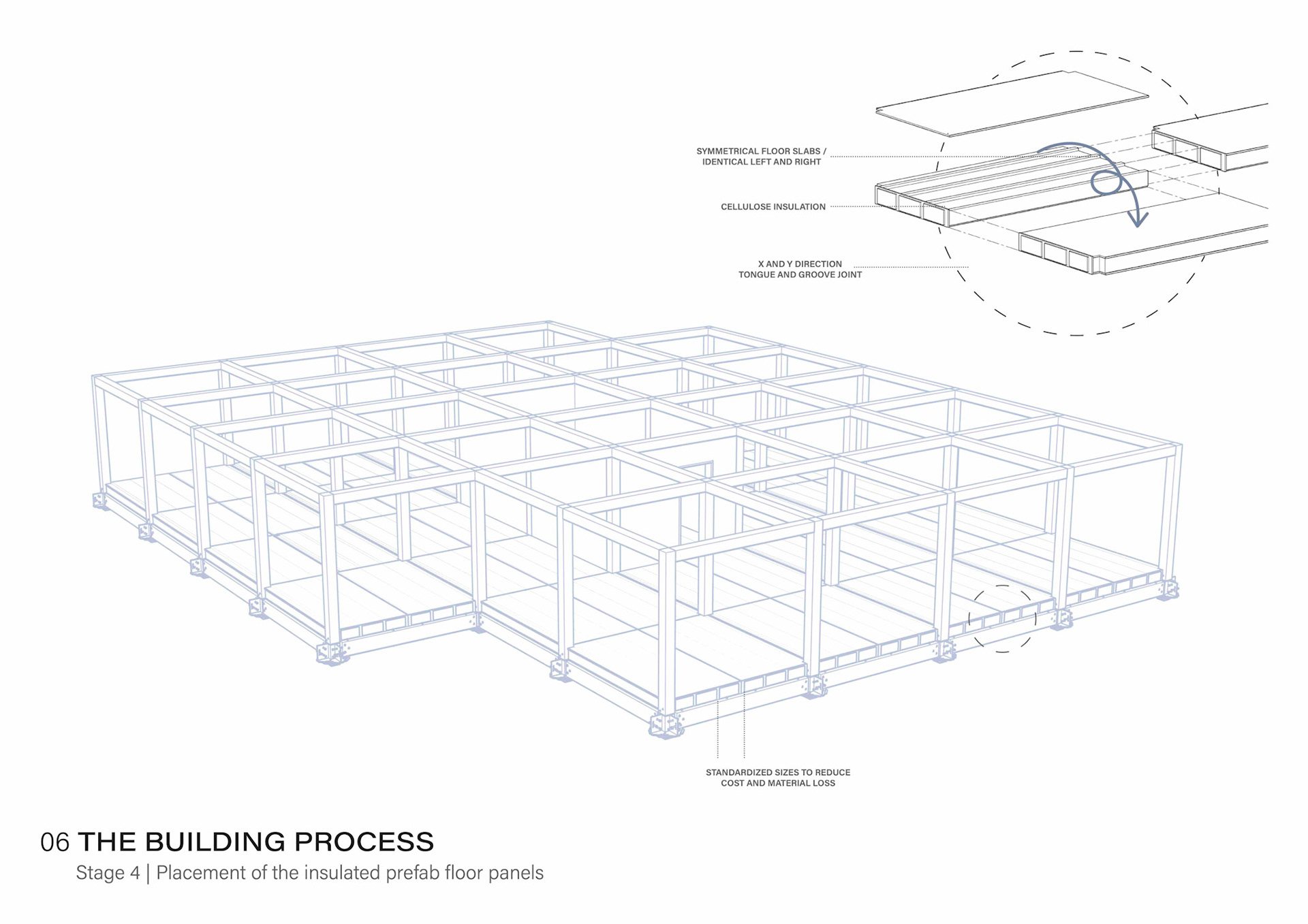 SYMMETRICAL FLOOR SLABS / IDENTICAL LEFT AND RIGHT

CELLULOSE INSULATION

X AND Y DIRECTION TONGUE AND GROOVE JOINT

STANDARDIZED SIZES TO REDUCE COST AND MATERIAL LOSS

06 THE BUILDING PROCESS

Stage 4 | Placement of the insulated prefab floor panels