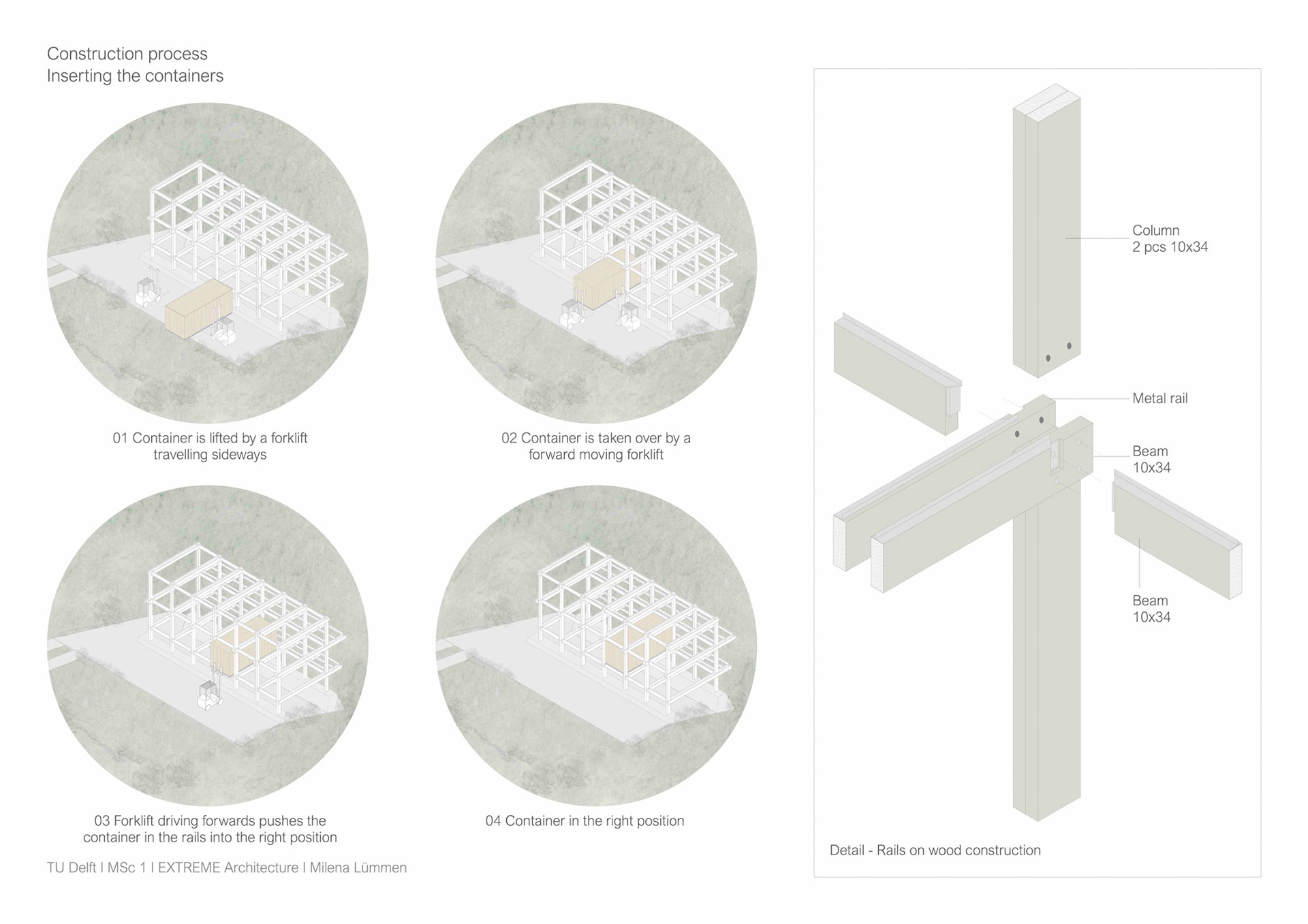 Construction process
Inserting the containers

01 Container is lifted by a forklift travelling sideways

02 Container is taken over by a forward moving forklift

03 Forklift driving forwards pushes the container in the rails into the right position

04 Container in the right position

TU Delft I MSc 1 I EXTREME Architecture I Milena Lümmen

Column
2 pcs 10x34

Metal rail

Beam
10x34

Beam
10x34

Detail - Rails on wood construction