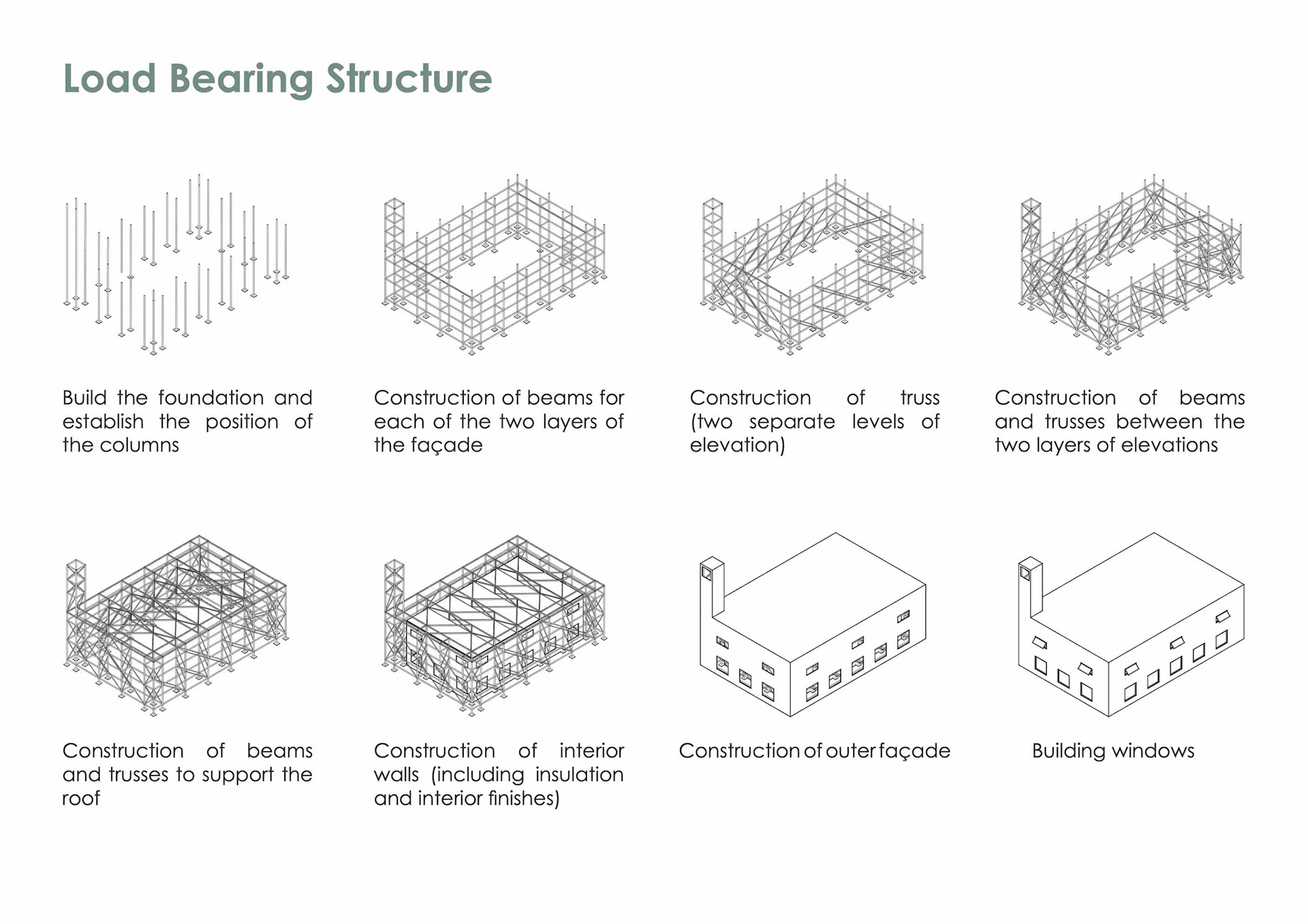 Load Bearing Structure

Build the foundation and establish the position of the columns

Construction of beams for each of the two layers of the façade

Construction of truss (two separate levels of elevation)

Construction of beams and trusses between the two layers of elevations

Construction of beams and trusses to support the roof

Construction of interior walls (including insulation and interior finishes)

Construction of outer façade

Building windows