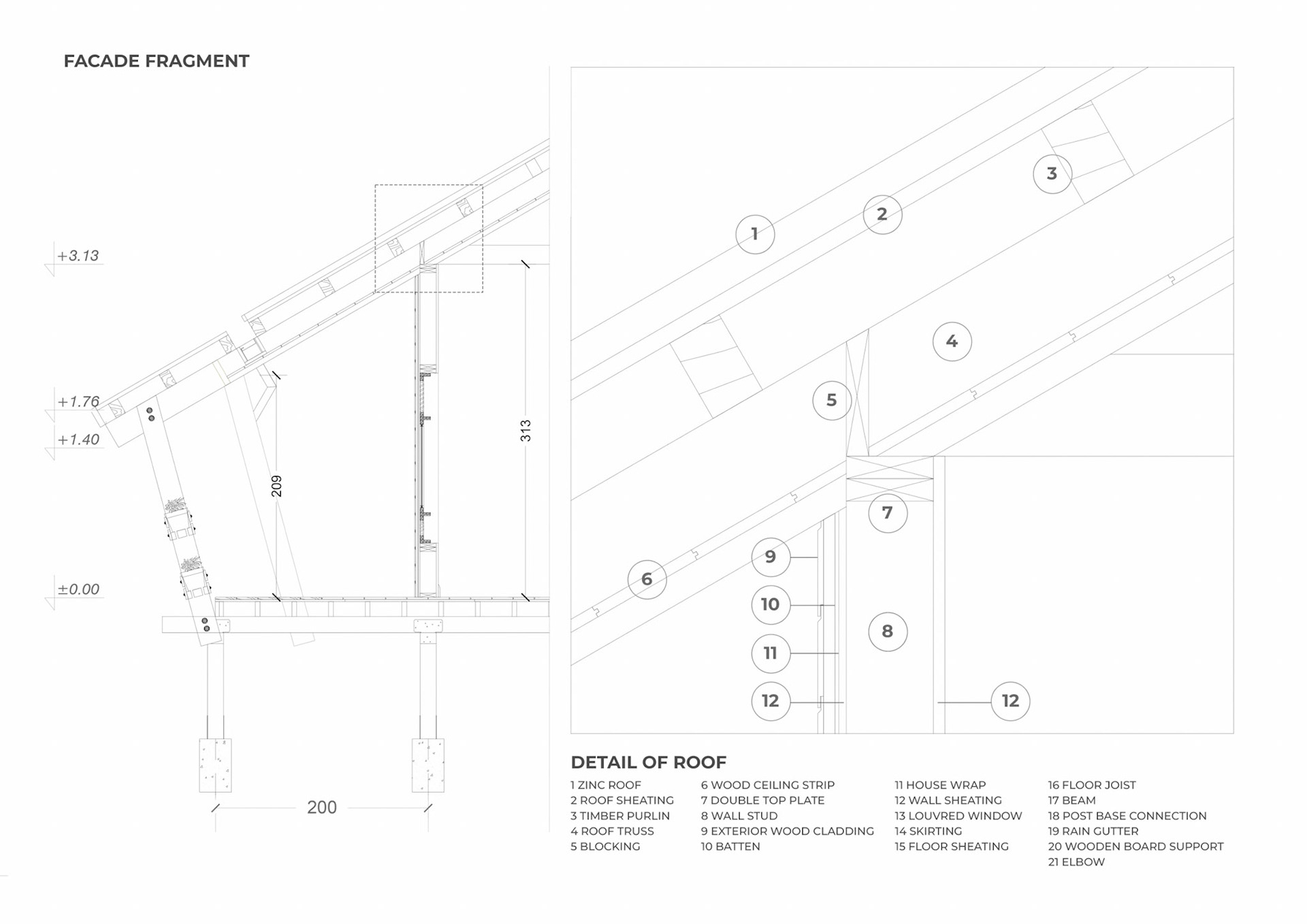 FACADE FRAGMENT

+3.13

+1.76

+1.40

±0.00

209

313

200

1

2

3

4

5

6

7

8

9

10

11

12

12

DETAIL OF ROOF

1 ZINC ROOF
2 ROOF SHEATING
3 TIMBER PURLIN
4 ROOF TRUSS
5 BLOCKING

6 WOOD CEILING STRIP
7 DOUBLE TOP PLATE
8 WALL STUD
9 EXTERIOR WOOD CLADDING
10 BATTEN

11 HOUSE WRAP
12 WALL SHEATING
13 LOUVRED WINDOW
14 SKIRTING
15 FLOOR SHEATING

16 FLOOR JOIST
17 BEAM
18 POST BASE CONNECTION
19 RAIN GUTTER
20 WOODEN BOARD SUPPORT
21 ELBOW