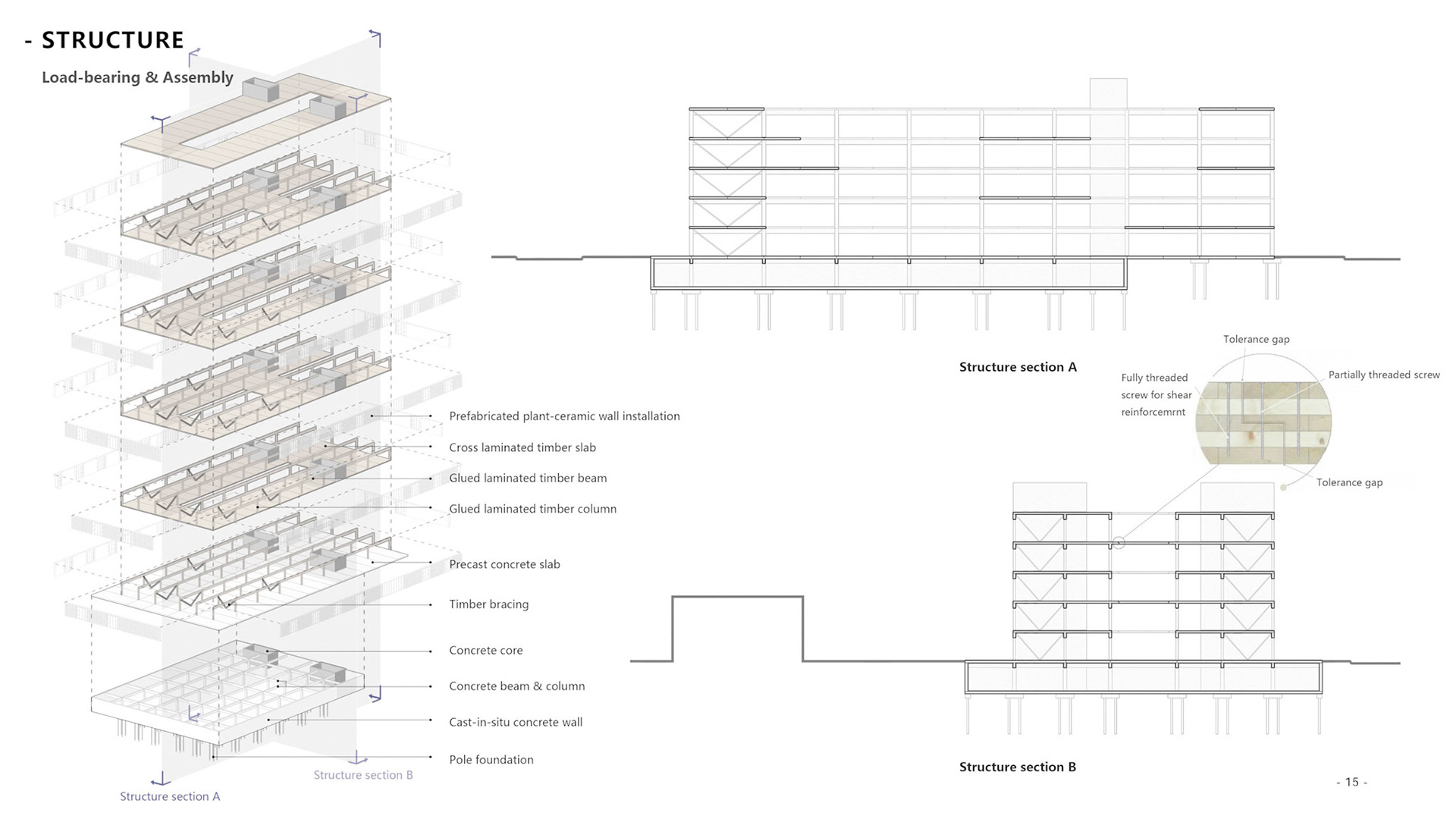 - STRUCTURE

Load-bearing & Assembly

Prefabricated plant-ceramic wall installation

Cross laminated timber slab

Glued laminated timber beam

Glued laminated timber column

Precast concrete slab

Timber bracing

Concrete core

Concrete beam & column

Cast-in-situ concrete wall

Pole foundation

Structure section B

Structure section A

Structure section A

Tolerance gap

Fully threaded screw for shear reinforcemrnt

Partially threaded screw

Tolerance gap

Structure section B

- 15 -