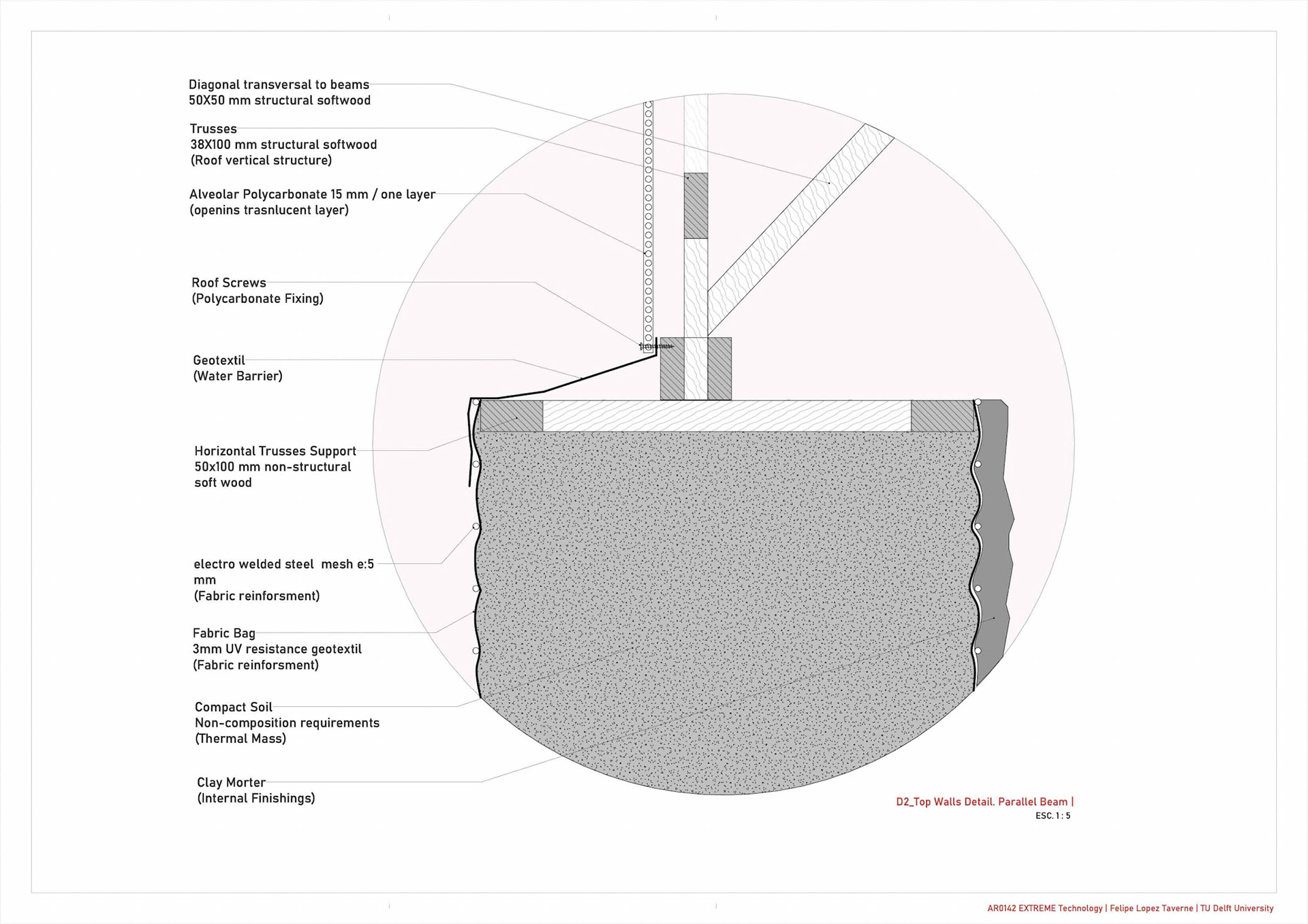 Diagonal transversal to beams
50X50 mm structural softwood

Trusses
38X100 mm structural softwood
(Roof vertical structure)

Alveolar Polycarbonate 15 mm / one layer
(openins trasnlucent layer)

Roof Screws
(Polycarbonate Fixing)

Geotextil
(Water Barrier)

Horizontal Trusses Support
50x100 mm non-structural
soft wood

electro welded steel mesh e:5
mm
(Fabric reinforsment)

Fabric Bag
3mm UV resistance geotextil
(Fabric reinforsment)

Compact Soil
Non-composition requirements
(Thermal Mass)

Clay Morter
(Internal Finishings)

D2_Top Walls Detail. Parallel Beam |
ESC. 1 : 5

AR0142 EXTREME Technology | Felipe Lopez Taverne | TU Delft University