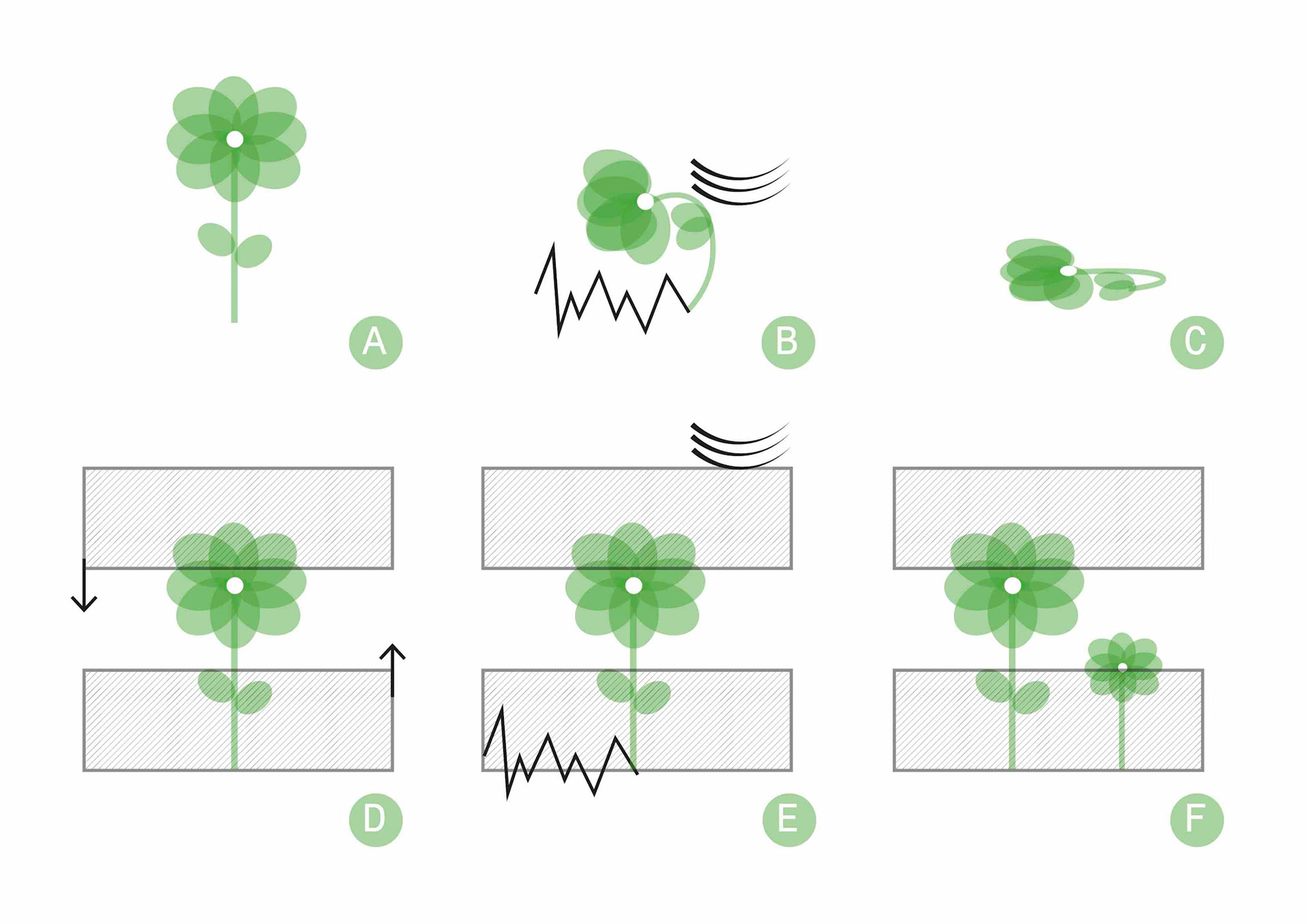 A
B
C
D
E
F