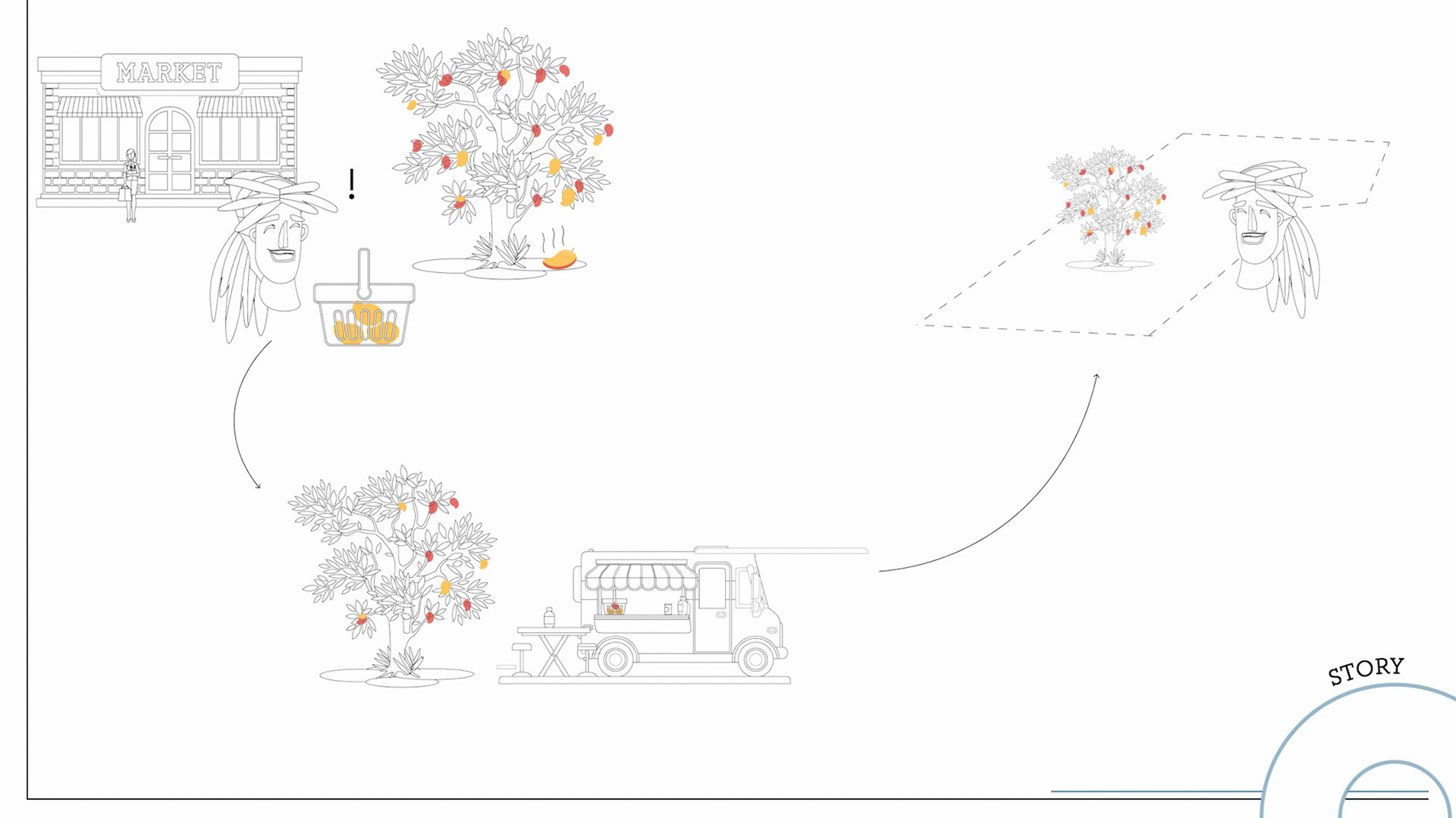 MARKET

!

STORY