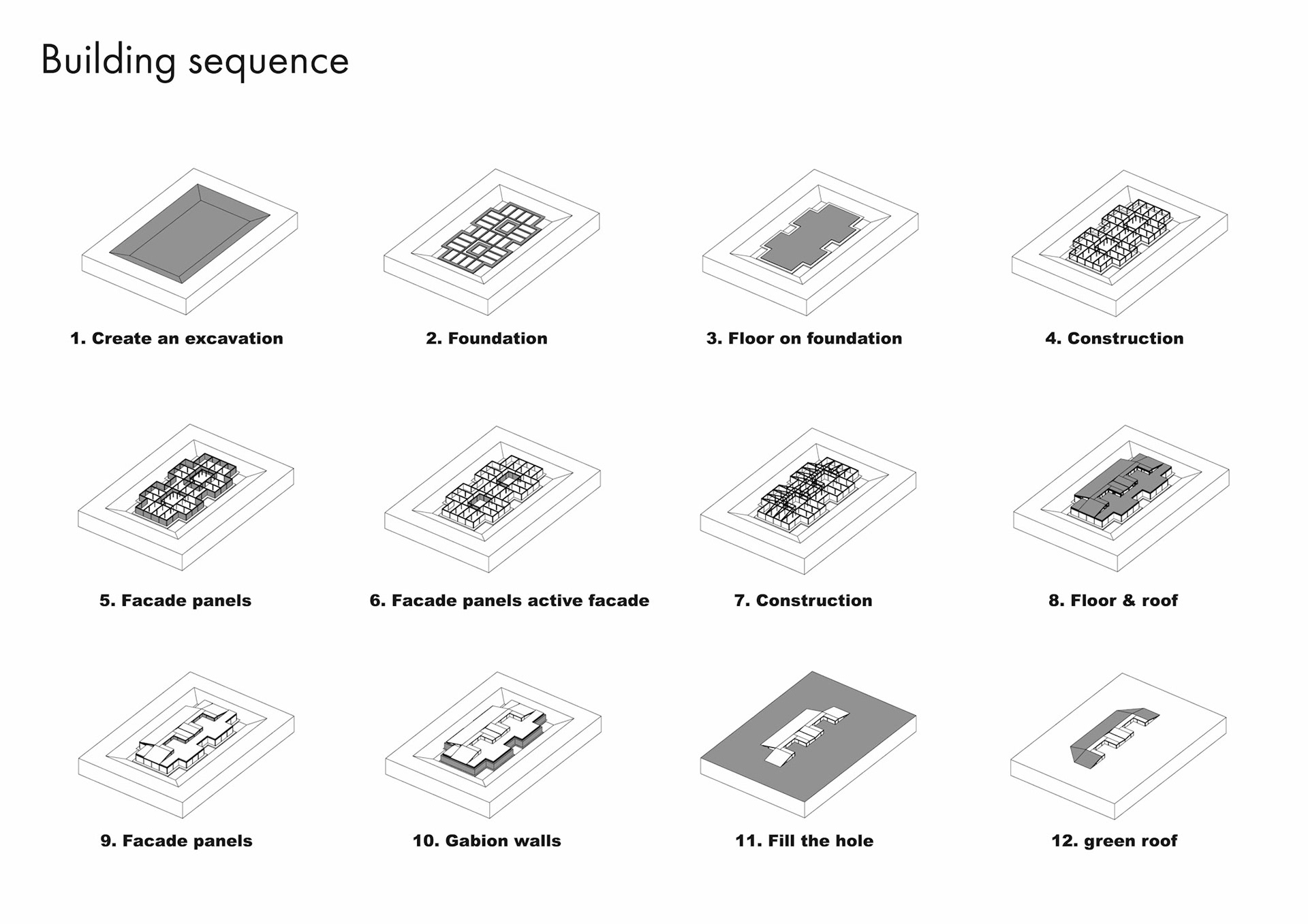 Building sequence

1. Create an excavation

2. Foundation

3. Floor on foundation

4. Construction

5. Facade panels

6. Facade panels active facade

7. Construction

8. Floor & roof

9. Facade panels

10. Gabion walls

11. Fill the hole

12. green roof