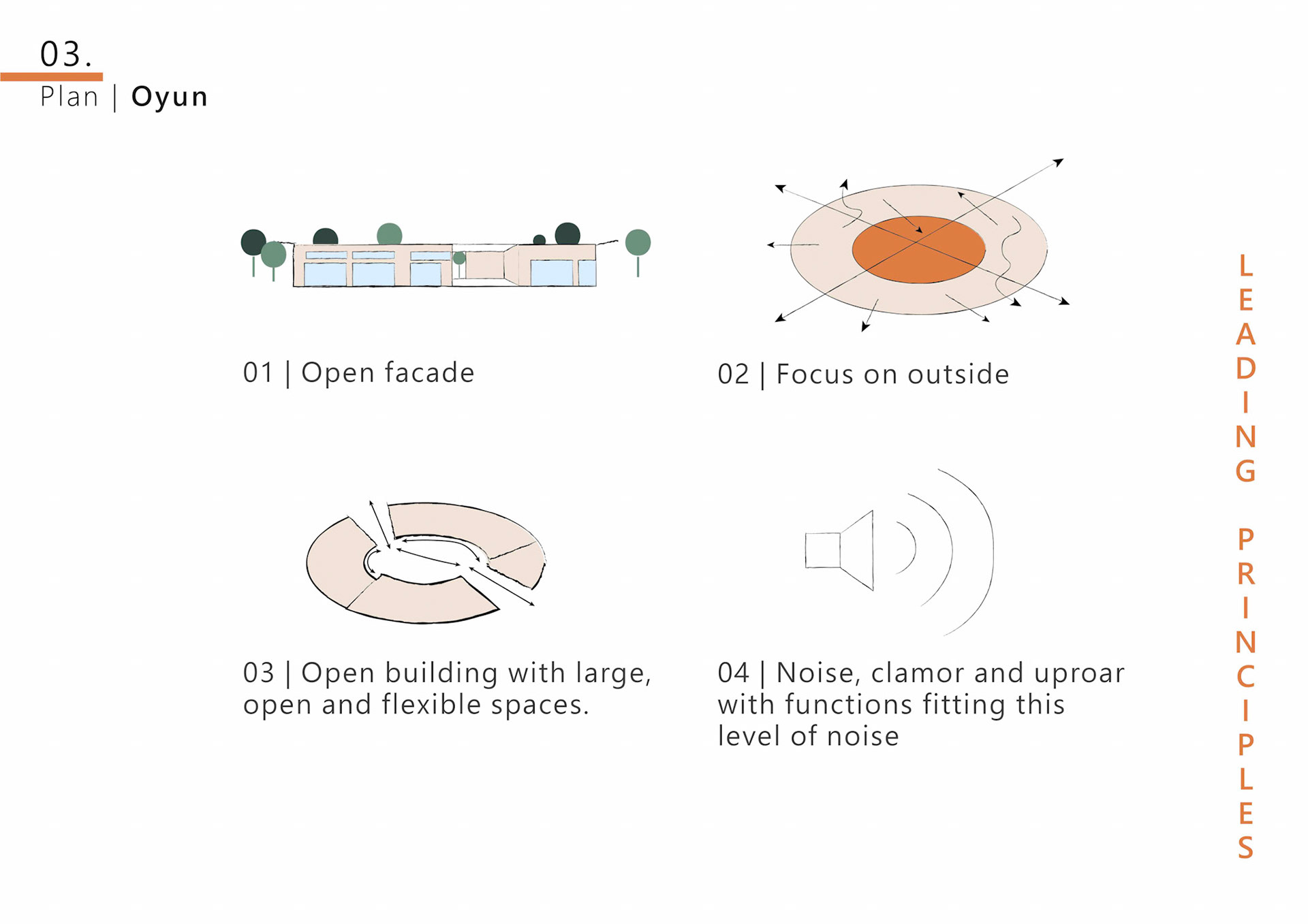 03.
Plan | Oyun

01 | Open facade

02 | Focus on outside

03 | Open building with large, open and flexible spaces.

04 | Noise, clamor and uproar with functions fitting this level of noise

LEADING PRINCIPLES