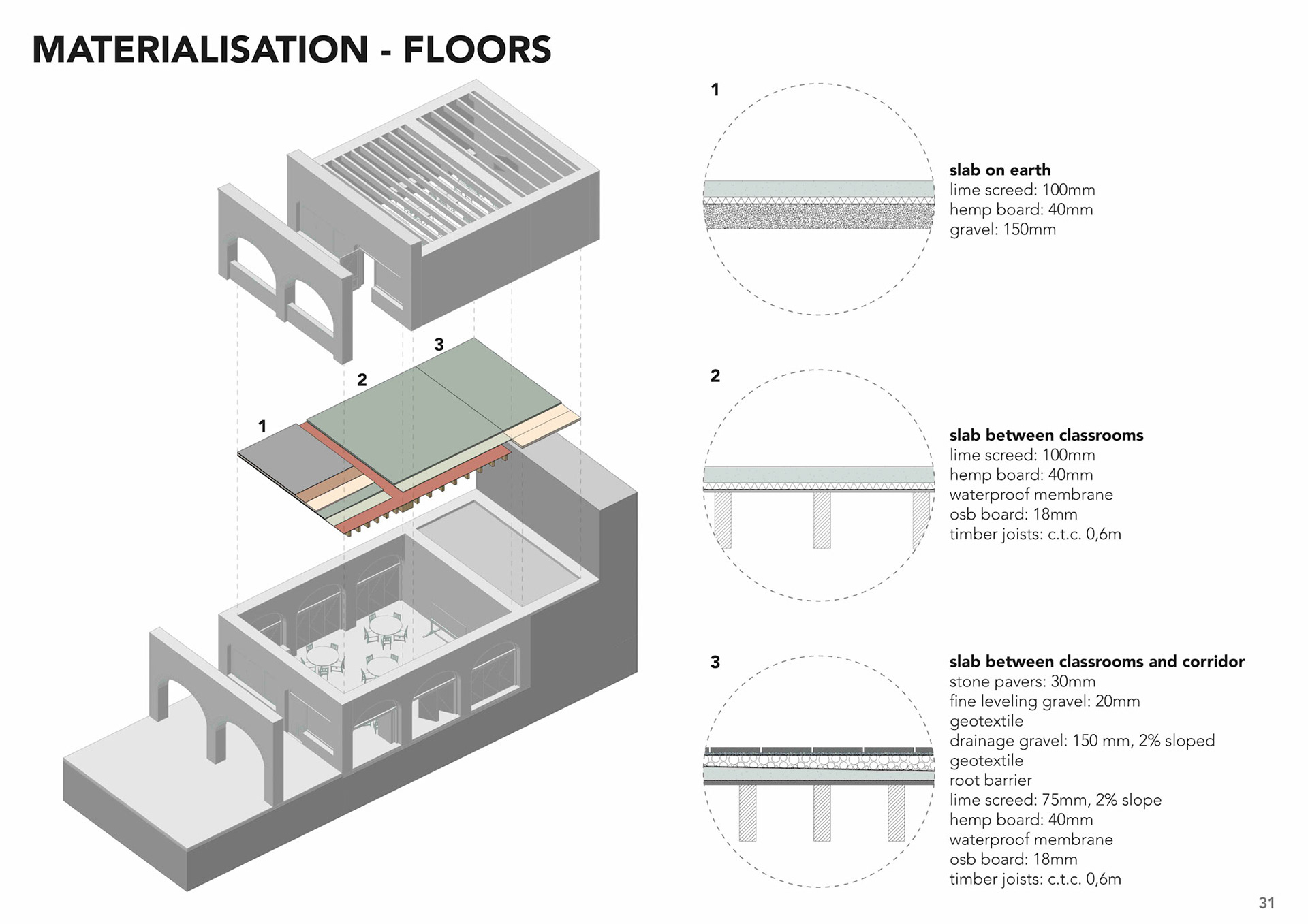 MATERIALISATION - FLOORS

3

2

1

1

slab on earth
lime screed: 100mm
hemp board: 40mm
gravel: 150mm

2

slab between classrooms
lime screed: 100mm
hemp board: 40mm
waterproof membrane
osb board: 18mm
timber joists: c.t.c. 0,6m

3

slab between classrooms and corridor
stone pavers: 30mm
fine leveling gravel: 20mm
geotextile
drainage gravel: 150 mm, 2% sloped
geotextile
root barrier
lime screed: 75mm, 2% slope
hemp board: 40mm
waterproof membrane
osb board: 18mm
timber joists: c.t.c. 0,6m

31