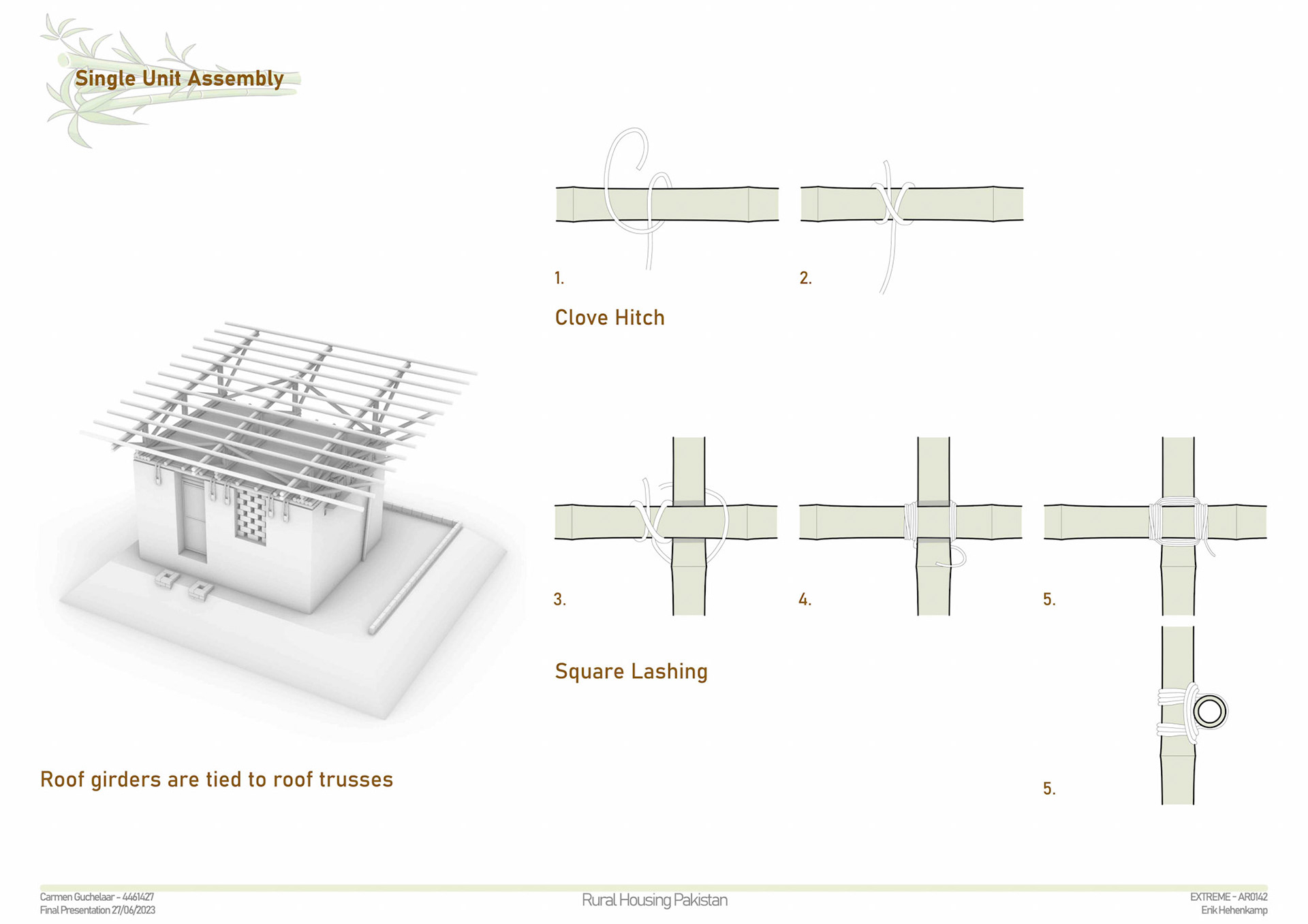 Single Unit Assembly

1.

2.

Clove Hitch

3.

4.

5.

Square Lashing

5.

Roof girders are tied to roof trusses

Carmen Guchelaar - 4461427
Final Presentation 27/06/2023

Rural Housing Pakistan

EXTREME - AR0142
Erik Hehenkamp