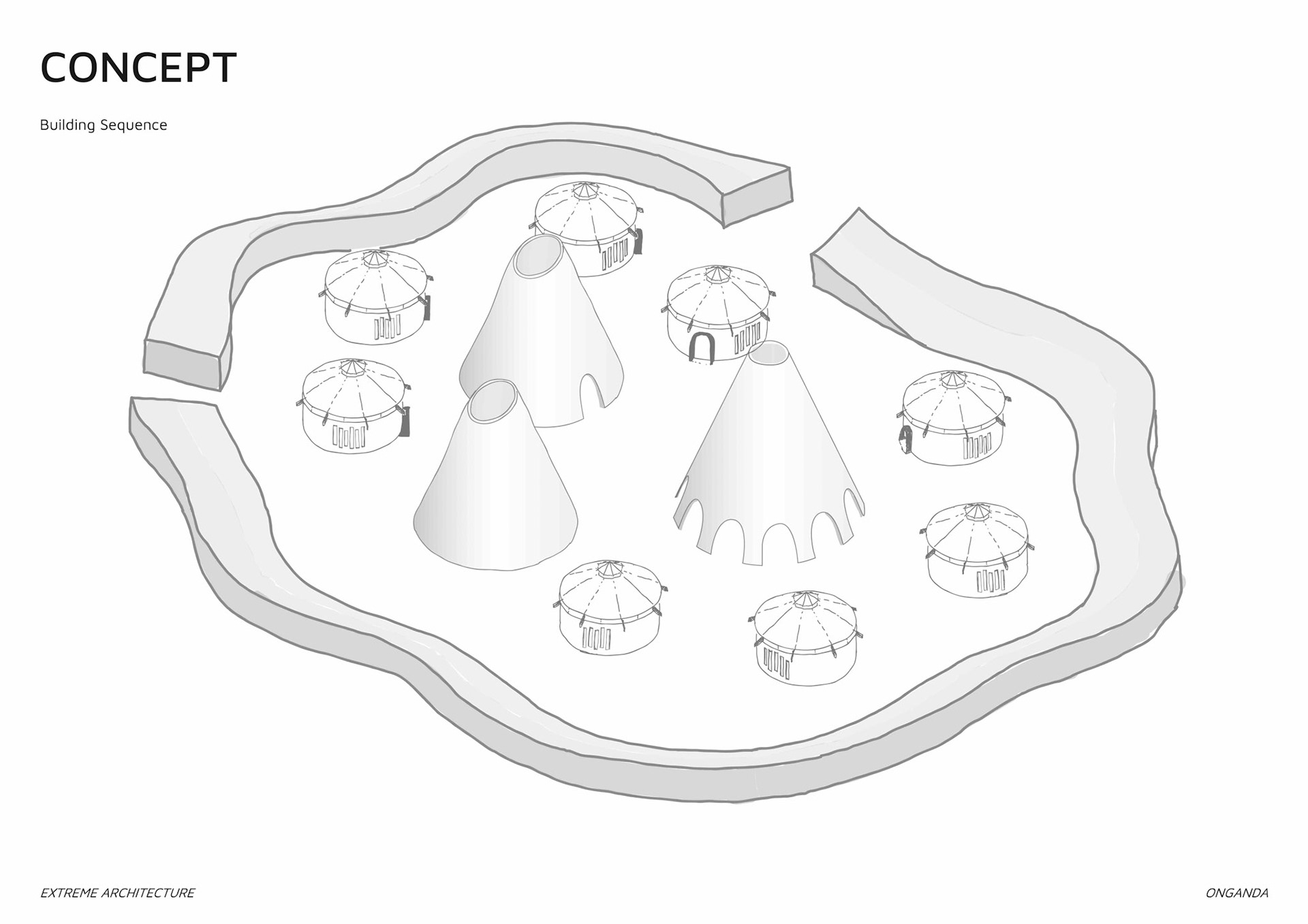 CONCEPT

Building Sequence

EXTREME ARCHITECTURE

ONGANDA