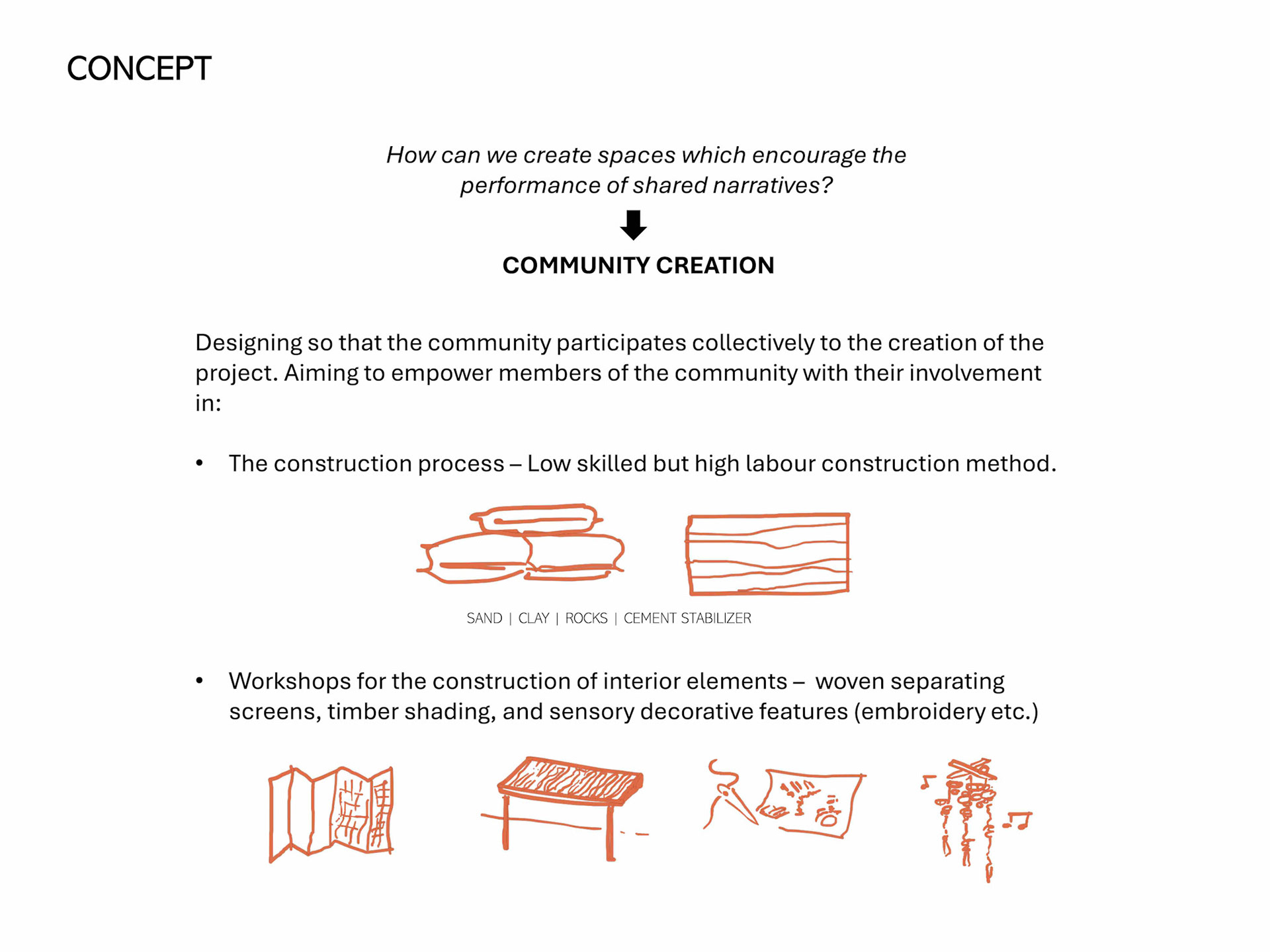 CONCEPT

How can we create spaces which encourage the performance of shared narratives?

COMMUNITY CREATION

Designing so that the community participates collectively to the creation of the project. Aiming to empower members of the community with their involvement in:

• The construction process – Low skilled but high labour construction method.

SAND | CLAY | ROCKS | CEMENT STABILIZER

• Workshops for the construction of interior elements – woven separating screens, timber shading, and sensory decorative features (embroidery etc.)