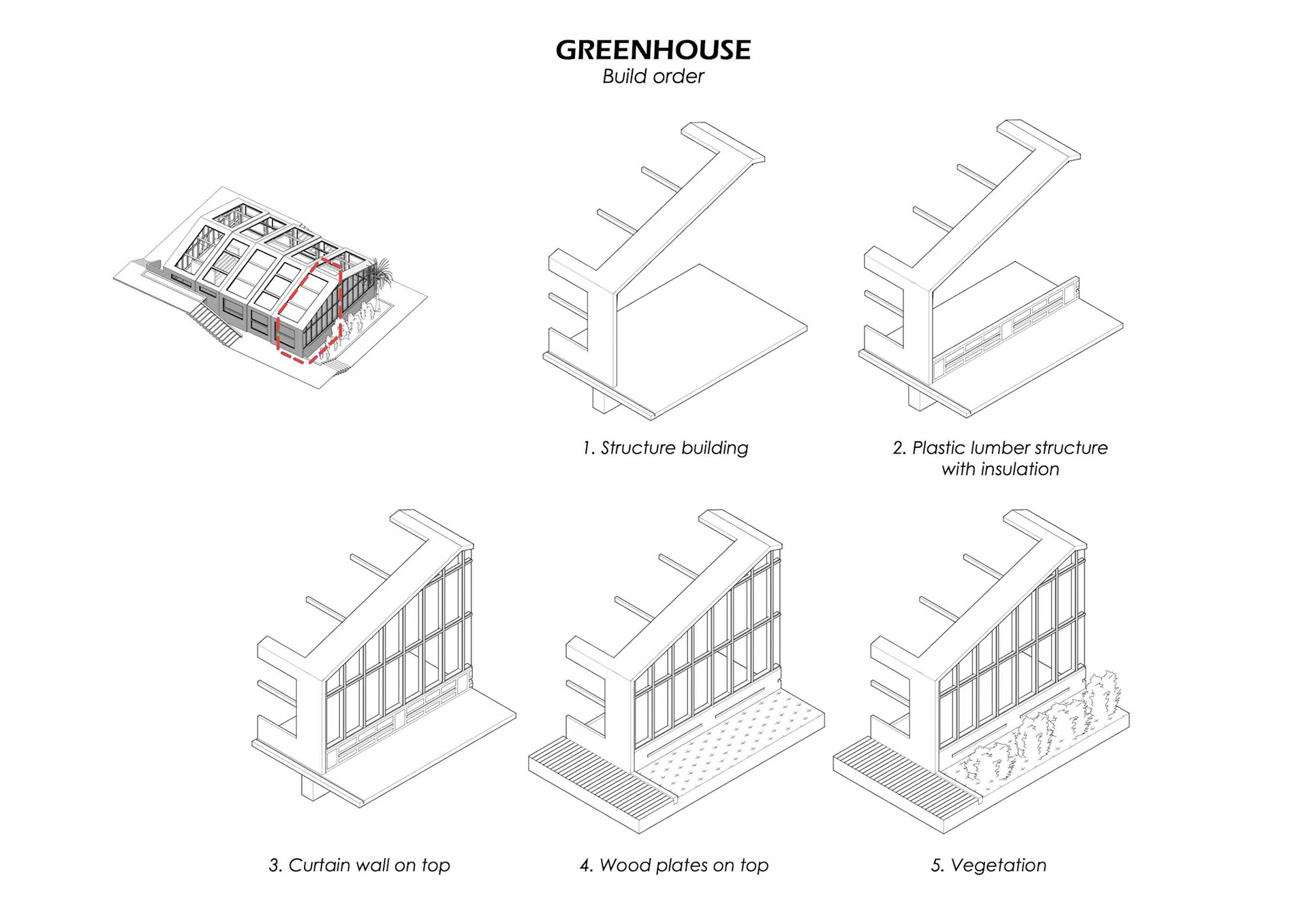 GREENHOUSE
Build order

1. Structure building

2. Plastic lumber structure with insulation

3. Curtain wall on top

4. Wood plates on top

5. Vegetation