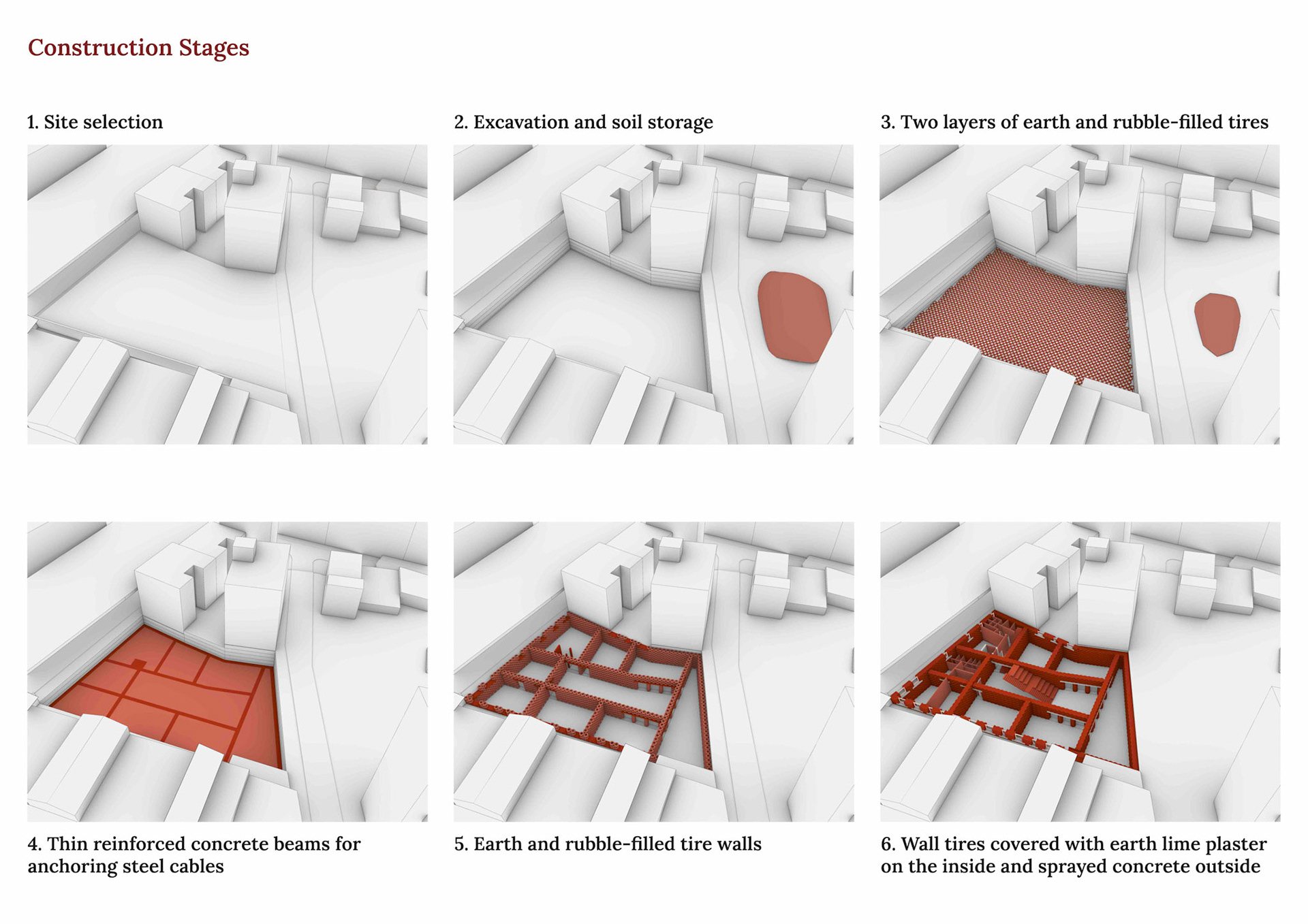 Construction Stages

1. Site selection

2. Excavation and soil storage

3. Two layers of earth and rubble-filled tires

4. Thin reinforced concrete beams for anchoring steel cables

5. Earth and rubble-filled tire walls

6. Wall tires covered with earth lime plaster on the inside and sprayed concrete outside