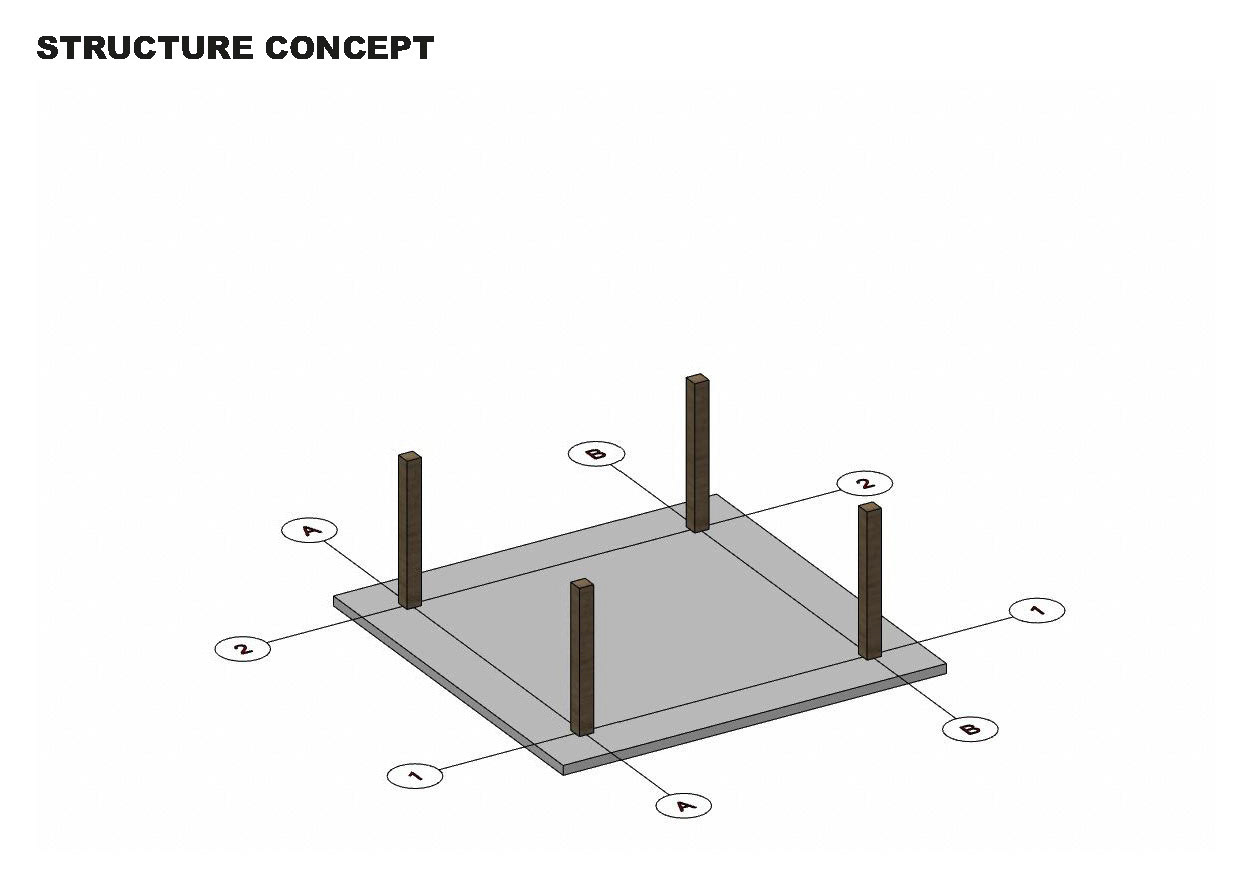 STRUCTURE CONCEPT

B

2

A

1

2

B

1

A