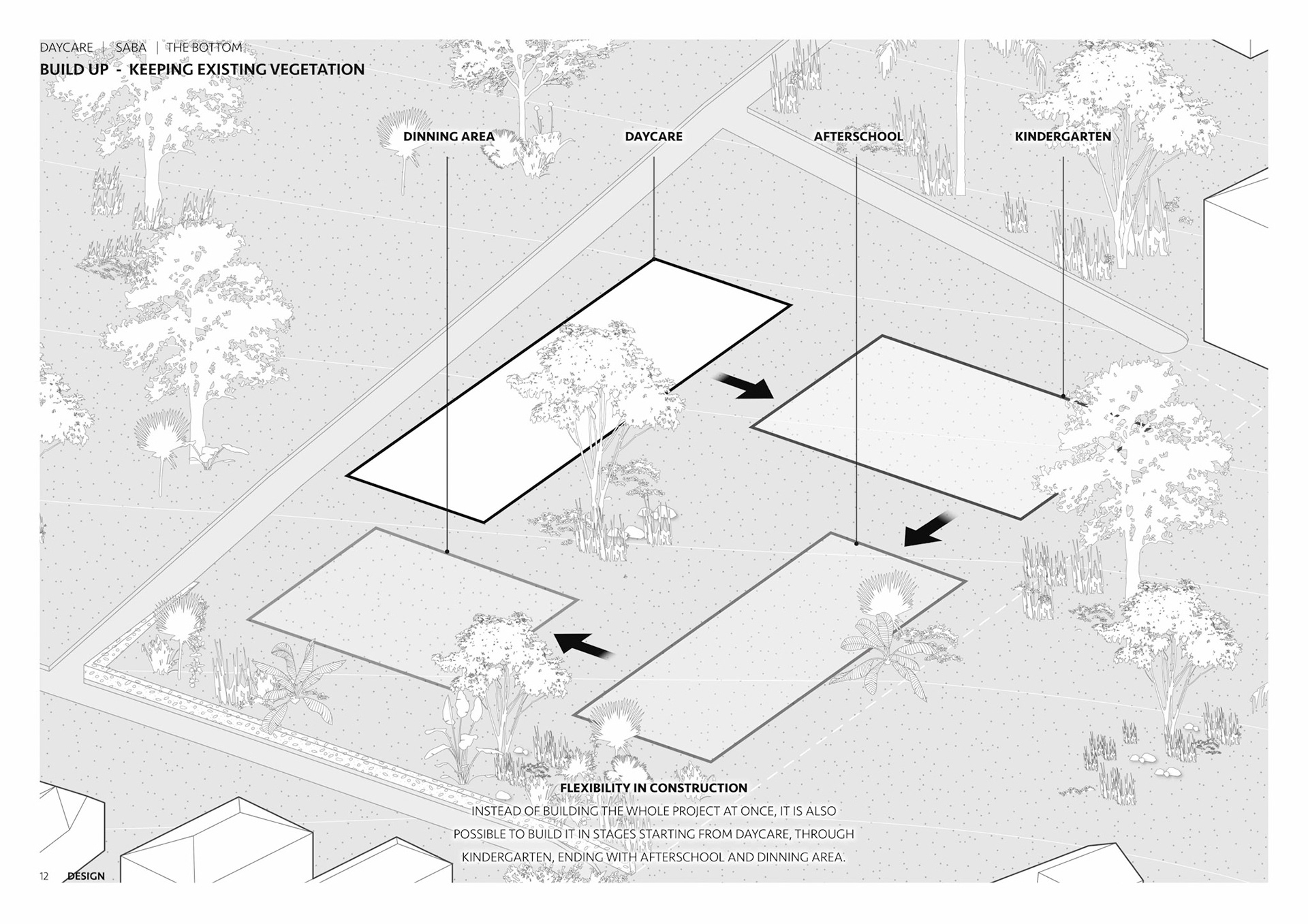 DAYCARE | SABA | THE BOTTOM
BUILD UP - KEEPING EXISTING VEGETATION

DINNING AREA

DAYCARE

AFTERSCHOOL

KINDERGARTEN

FLEXIBILITY IN CONSTRUCTION
INSTEAD OF BUILDING THE WHOLE PROJECT AT ONCE, IT IS ALSO POSSIBLE TO BUILD IT IN STAGES STARTING FROM DAYCARE, THROUGH KINDERGARTEN, ENDING WITH AFTERSCHOOL AND DINNING AREA.

12 DESIGN