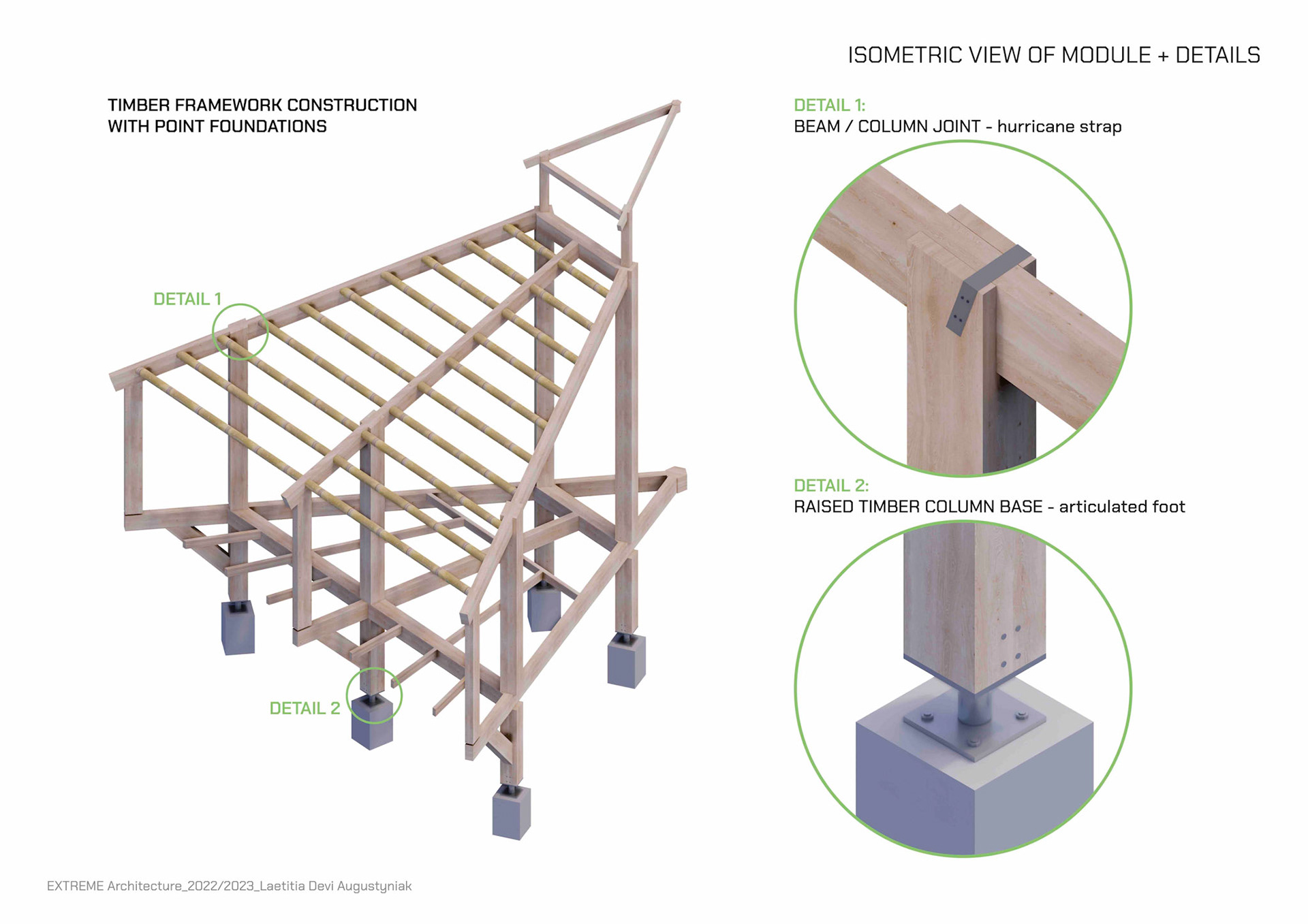 ISOMETRIC VIEW OF MODULE + DETAILS

TIMBER FRAMEWORK CONSTRUCTION
WITH POINT FOUNDATIONS

DETAIL 1

DETAIL 2

DETAIL 1:
BEAM / COLUMN JOINT - hurricane strap

DETAIL 2:
RAISED TIMBER COLUMN BASE - articulated foot

EXTREME Architecture_2022/2023_Laetitia Devi Augustyniak