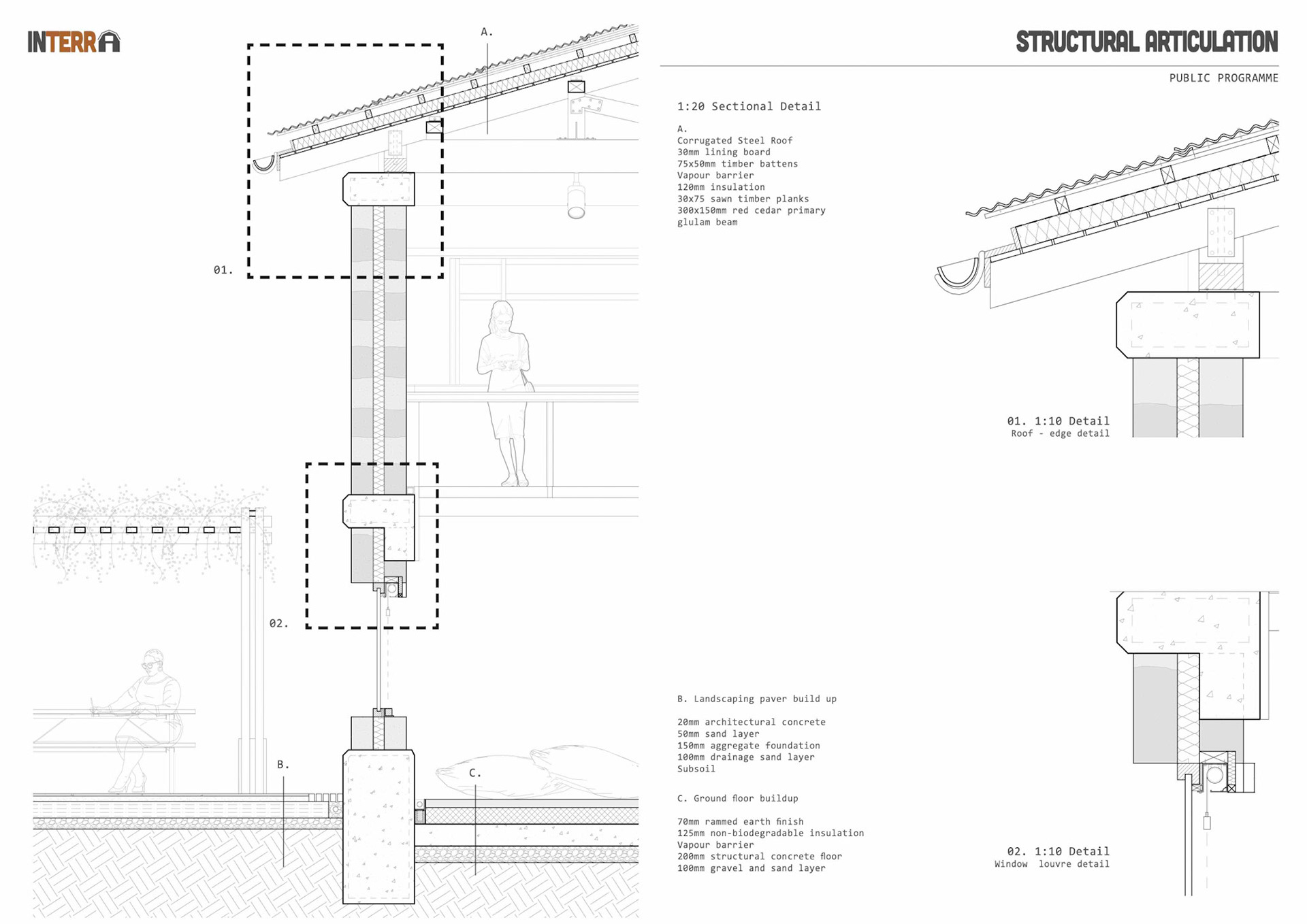 INTERRA

A.

01.

02.

B.

C.

STRUCTURAL ARTICULATION

PUBLIC PROGRAMME

1:20 Sectional Detail

A.
Corrugated Steel Roof
30mm lining board
75x50mm timber battens
Vapour barrier
120mm insulation
30x75 sawn timber planks
300x150mm red cedar primary glulam beam

01. 1:10 Detail
Roof - edge detail

B. Landscaping paver build up

20mm architectural concrete
50mm sand layer
150mm aggregate foundation
100mm drainage sand layer
Subsoil

C. Ground floor buildup

70mm rammed earth finish
125mm non-biodegradable insulation
Vapour barrier
200mm structural concrete floor
100mm gravel and sand layer

02. 1:10 Detail
Window louvre detail