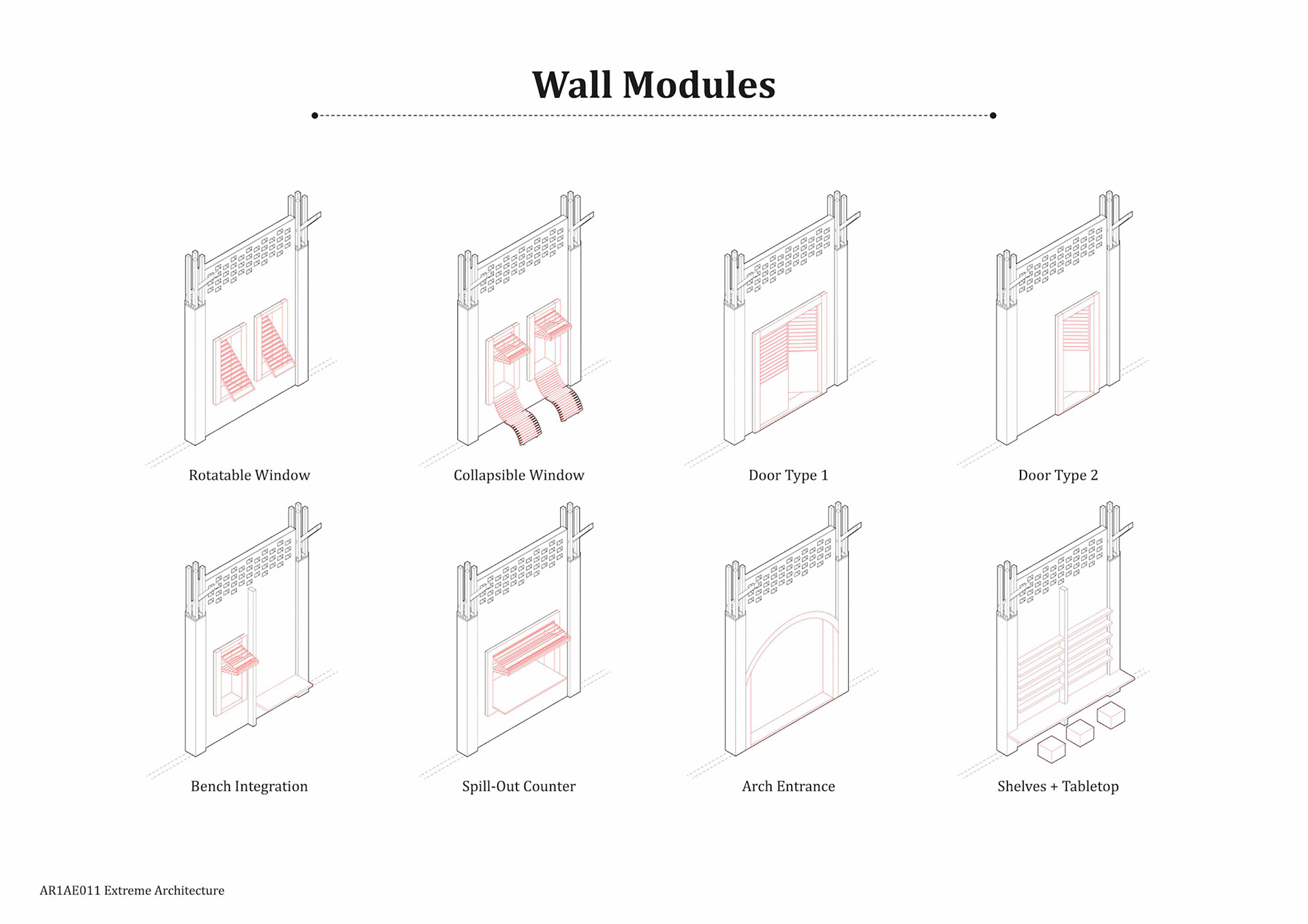 Wall Modules

Rotatable Window

Collapsible Window

Door Type 1

Door Type 2

Bench Integration

Spill-Out Counter

Arch Entrance

Shelves + Tabletop

AR1AE011 Extreme Architecture