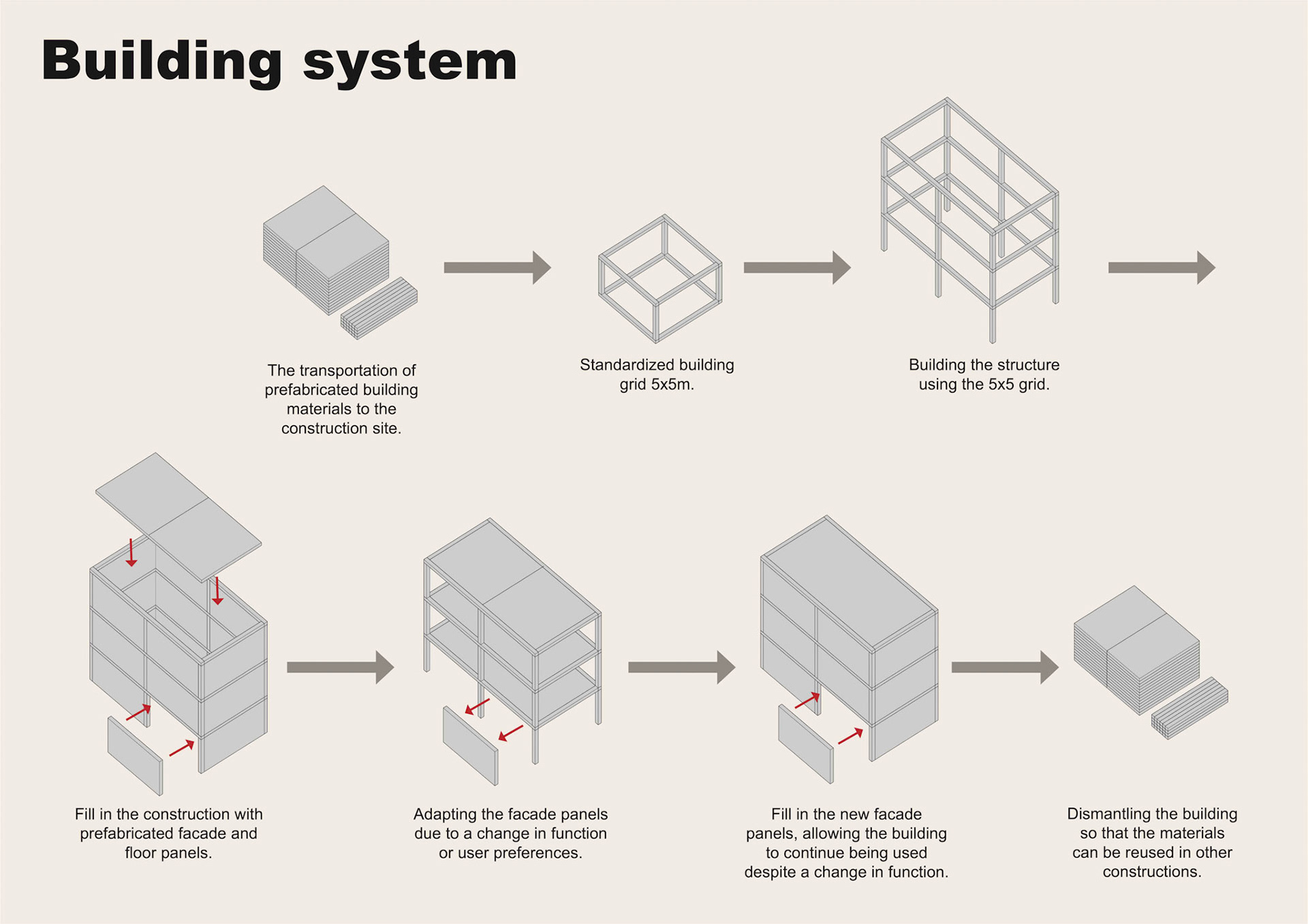 Building system

The transportation of prefabricated building materials to the construction site.

Standardized building grid 5x5m.

Building the structure using the 5x5 grid.

Fill in the construction with prefabricated facade and floor panels.

Adapting the facade panels due to a change in function or user preferences.

Fill in the new facade panels, allowing the building to continue being used despite a change in function.

Dismantling the building so that the materials can be reused in other constructions.