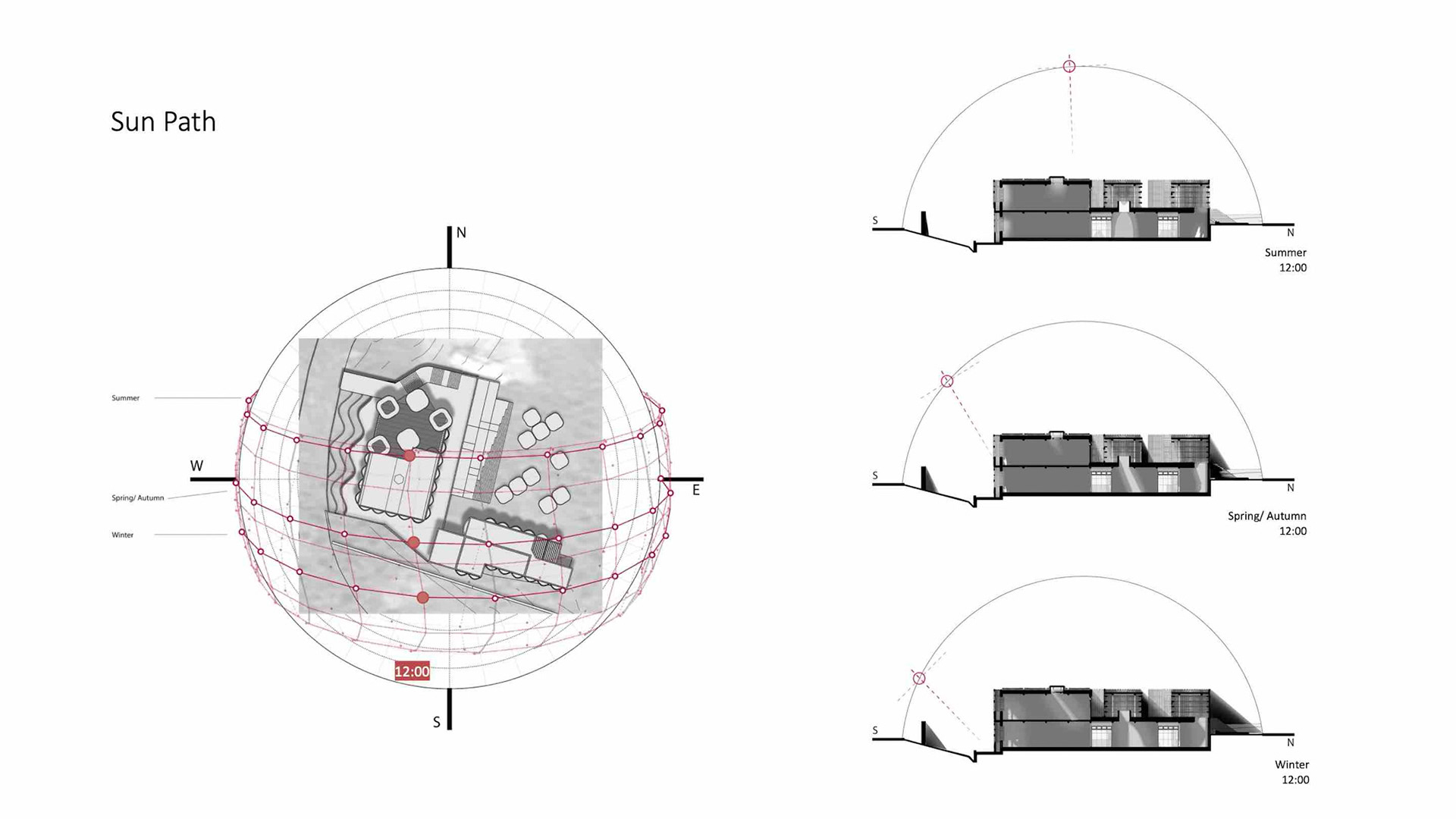 Sun Path

N

Summer

W

E

Spring/ Autumn

Winter

12:00

S

S

N

Summer
12:00

S

N

Spring/ Autumn
12:00

S

N

Winter
12:00