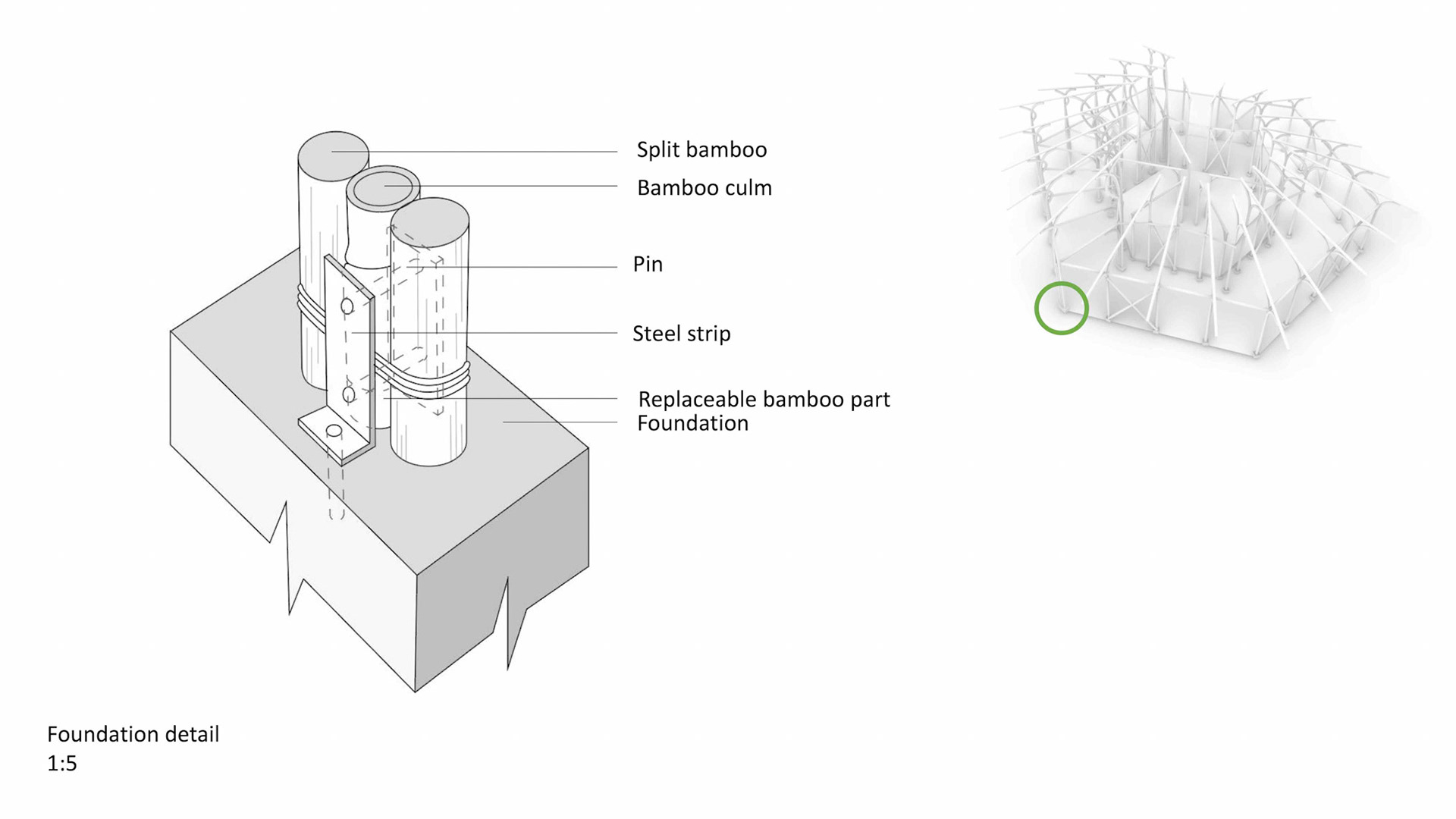 Split bamboo
Bamboo culm
Pin
Steel strip
Replaceable bamboo part
Foundation

Foundation detail
1:5