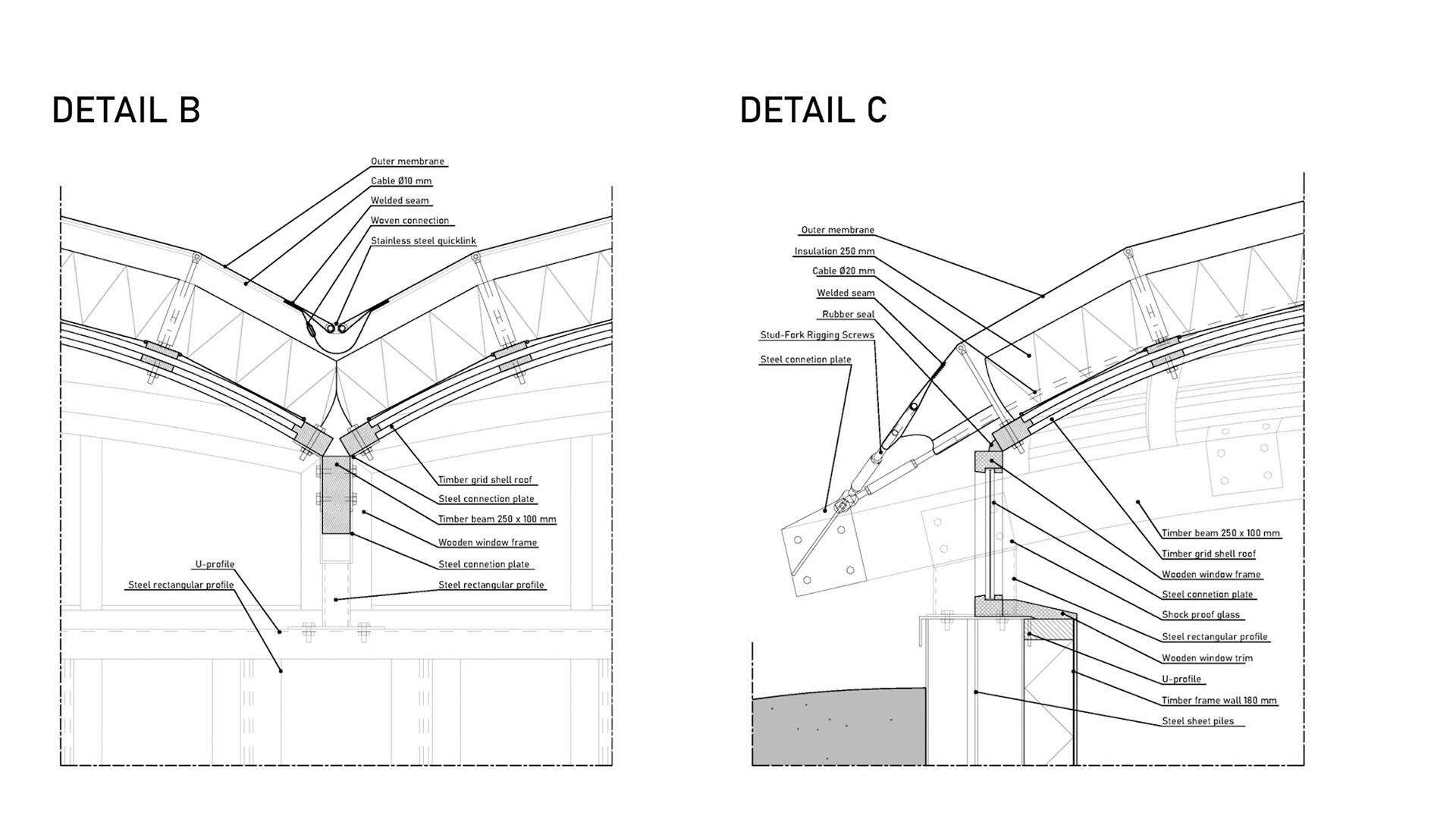 DETAIL B

Outer membrane
Cable Ø10 mm
Welded seam
Woven connection
Stainless steel quicklink

Timber grid shell roof
Steel connection plate
Timber beam 250 x 100 mm
Wooden window frame
Steel connetion plate
Steel rectangular profile
U-profile
Steel rectangular profile

DETAIL C

Outer membrane
Insulation 250 mm
Cable Ø20 mm
Welded seam
Rubber seal
Stud-Fork Rigging Screws
Steel connetion plate

Timber beam 250 x 100 mm
Timber grid shell roof
Wooden window frame
Steel connetion plate
Shock proof glass
Steel rectangular profile
Wooden window trim
U-profile
Timber frame wall 180 mm
Steel sheet piles