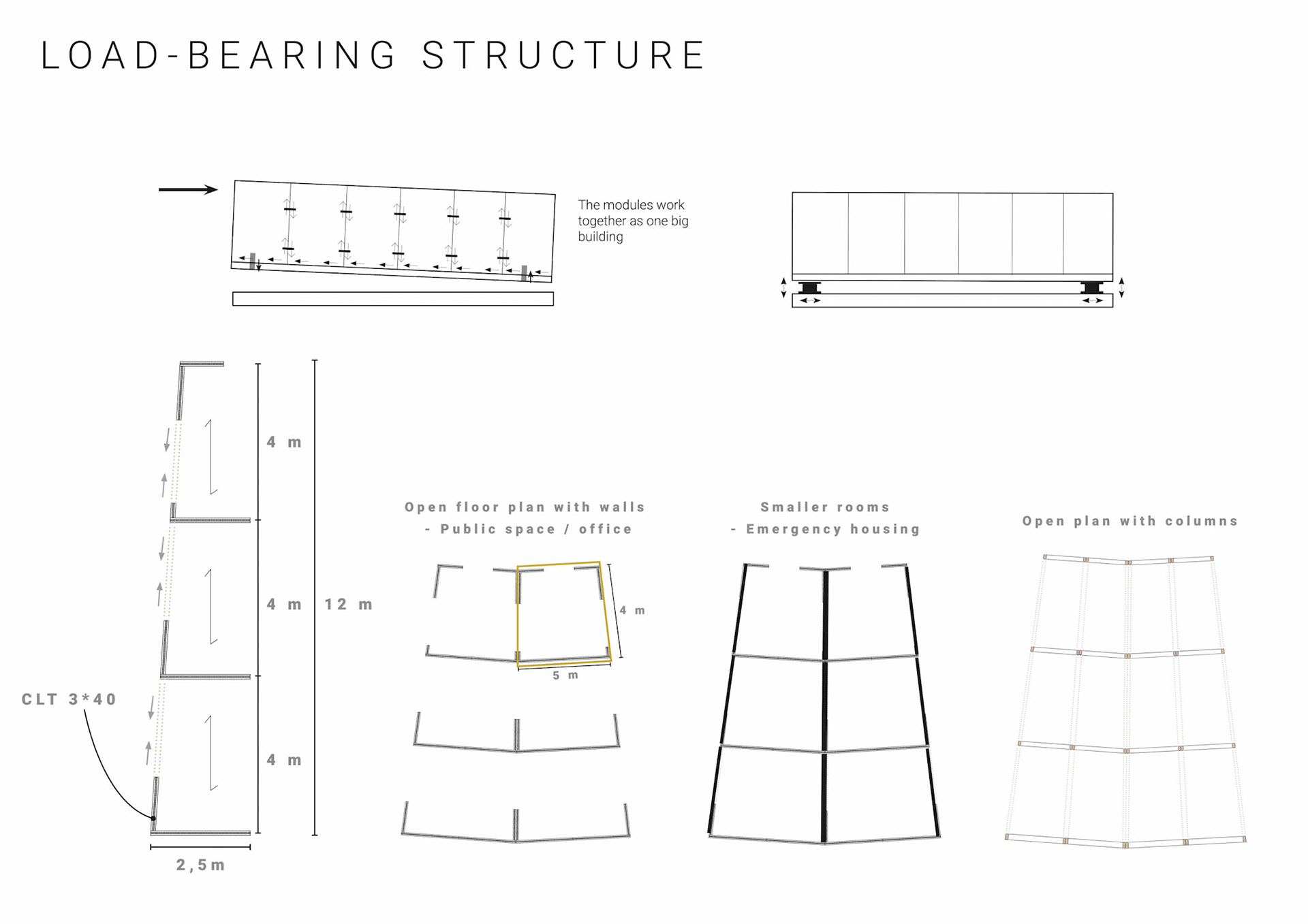 LOAD-BEARING STRUCTURE

The modules work together as one big building

4 m

4 m

12 m

4 m

CLT 3*40

2,5m

Open floor plan with walls
- Public space / office

4 m

5 m

Smaller rooms
- Emergency housing

Open plan with columns