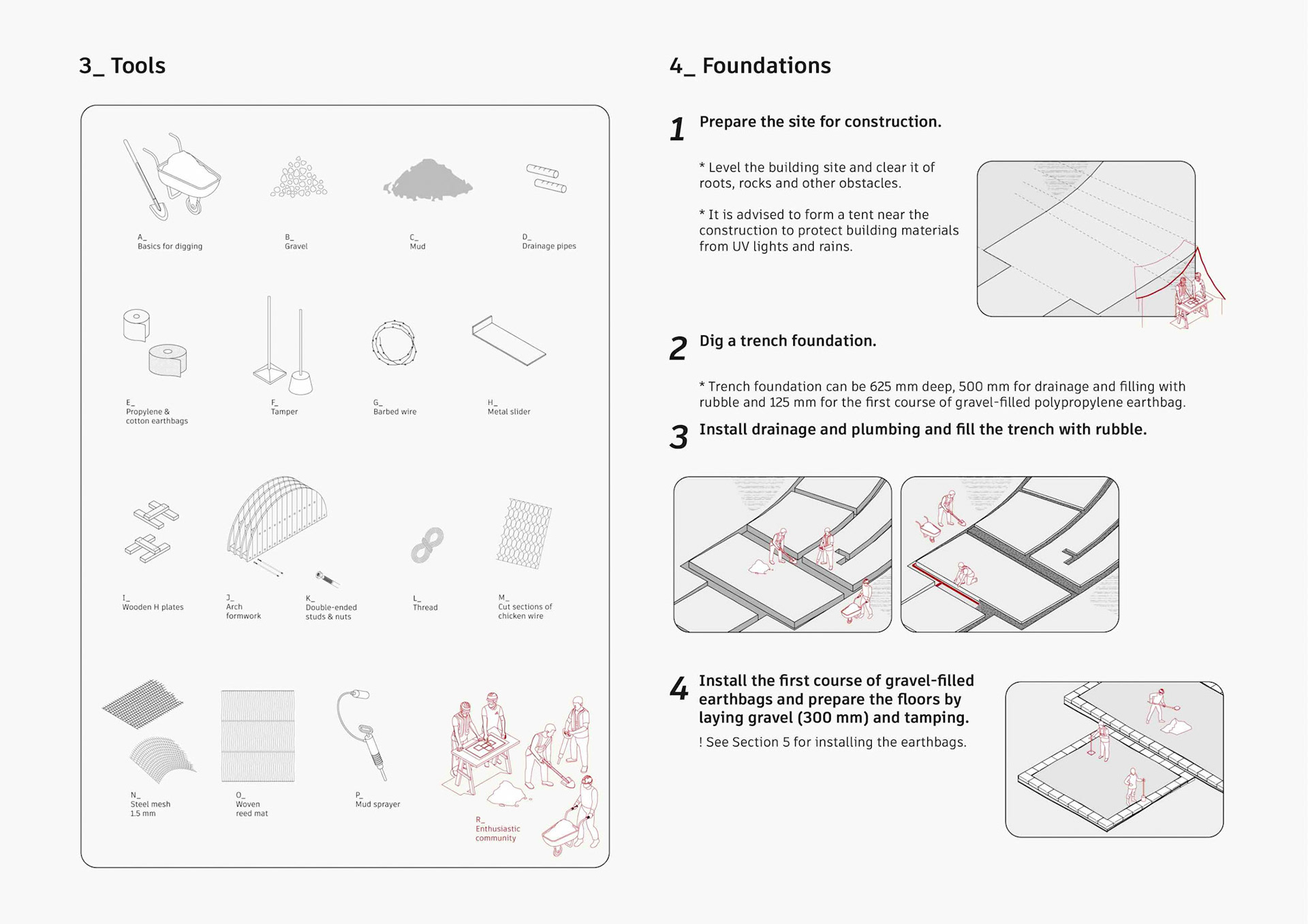 3_ Tools

A_
Basics for digging

B_
Gravel

C_
Mud

D_
Drainage pipes

E_
Propylene & cotton earthbags

F_
Tamper

G_
Barbed wire

H_
Metal slider

I_
Wooden H plates

J_
Arch formwork

K_
Double-ended studs & nuts

L_
Thread

M_
Cut sections of chicken wire

N_
Steel mesh 1.5 mm

O_
Woven reed mat

P_
Mud sprayer

R_
Enthusiastic community

4_ Foundations

1 Prepare the site for construction.

* Level the building site and clear it of roots, rocks and other obstacles.

* It is advised to form a tent near the construction to protect building materials from UV lights and rains.

2 Dig a trench foundation.

* Trench foundation can be 625 mm deep, 500 mm for drainage and filling with rubble and 125 mm for the first course of gravel-filled polypropylene earthbag.

3 Install drainage and plumbing and fill the trench with rubble.

4 Install the first course of gravel-filled earthbags and prepare the floors by laying gravel (300 mm) and tamping.

! See Section 5 for installing the earthbags.