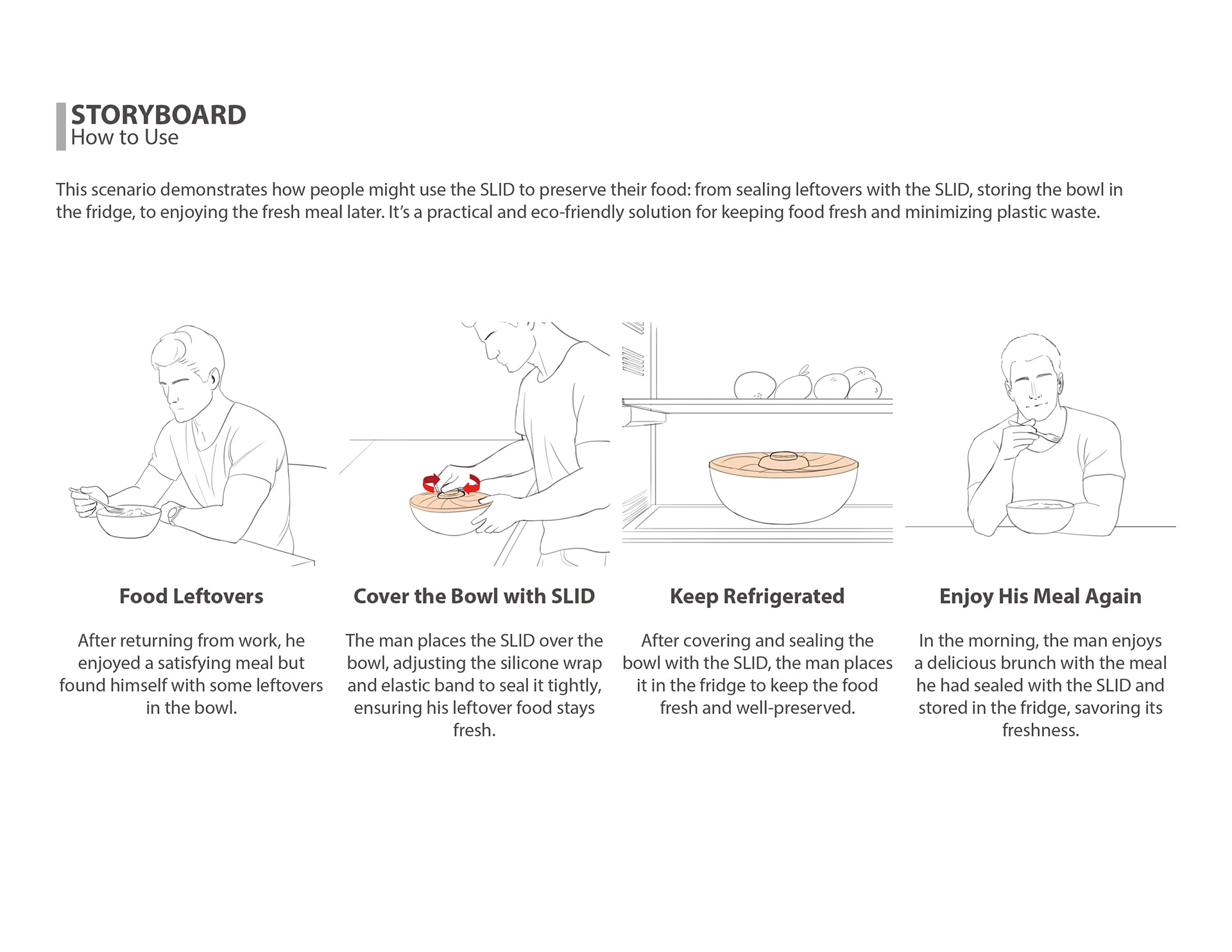 STORYBOARD
How to Use

This scenario demonstrates how people might use the SLID to preserve their food: from sealing leftovers with the SLID, storing the bowl in the fridge, to enjoying the fresh meal later. It's a practical and eco-friendly solution for keeping food fresh and minimizing plastic waste.

Food Leftovers

After returning from work, he enjoyed a satisfying meal but found himself with some leftovers in the bowl.

Cover the Bowl with SLID

The man places the SLID over the bowl, adjusting the silicone wrap and elastic band to seal it tightly, ensuring his leftover food stays fresh.

Keep Refrigerated

After covering and sealing the bowl with the SLID, the man places it in the fridge to keep the food fresh and well-preserved.

Enjoy His Meal Again

In the morning, the man enjoys a delicious brunch with the meal he had sealed with the SLID and stored in the fridge, savoring its freshness.