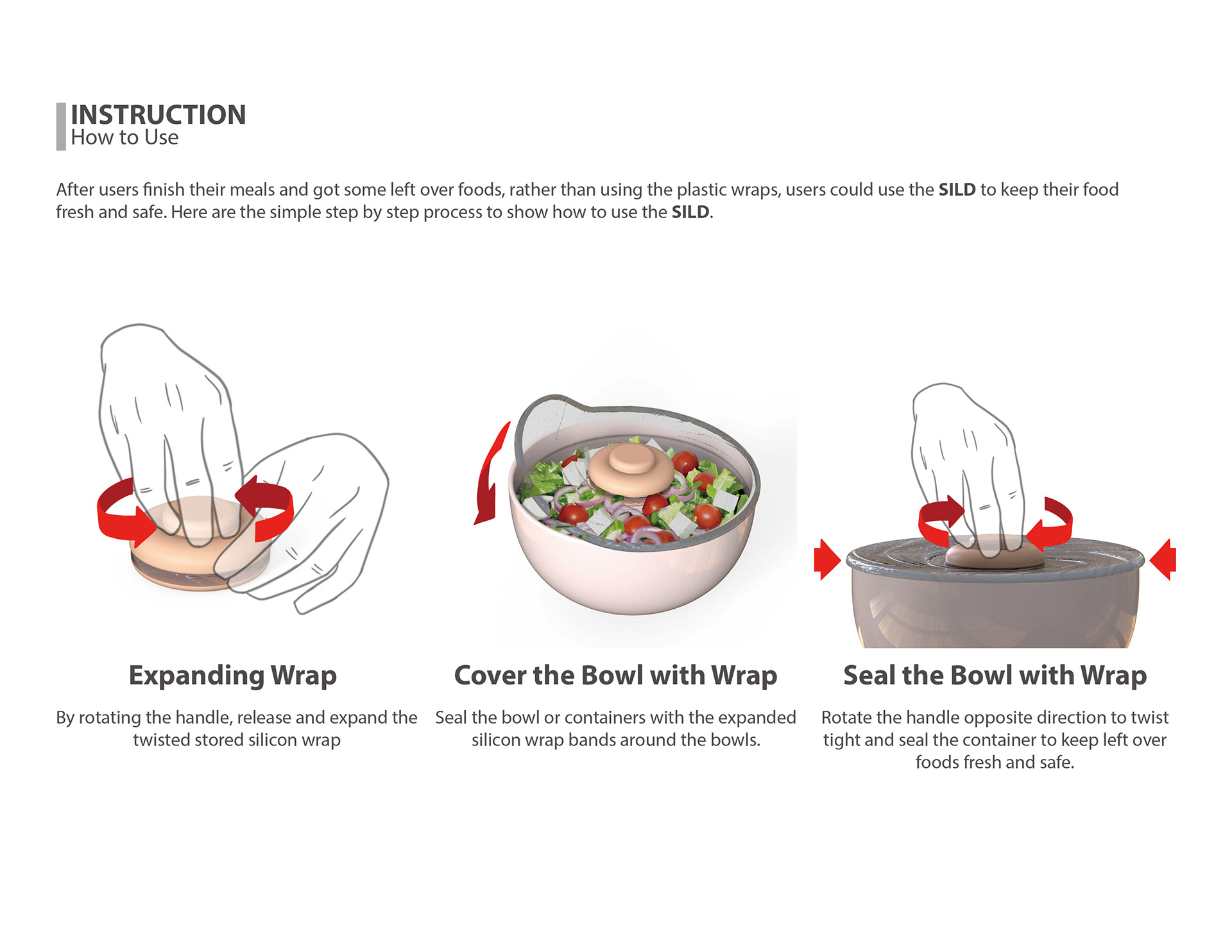 INSTRUCTION
How to Use

After users finish their meals and got some left over foods, rather than using the plastic wraps, users could use the SILD to keep their food fresh and safe. Here are the simple step by step process to show how to use the SILD.

Expanding Wrap

By rotating the handle, release and expand the twisted stored silicon wrap

Cover the Bowl with Wrap

Seal the bowl or containers with the expanded silicon wrap bands around the bowls.

Seal the Bowl with Wrap

Rotate the handle opposite direction to twist tight and seal the container to keep left over foods fresh and safe.