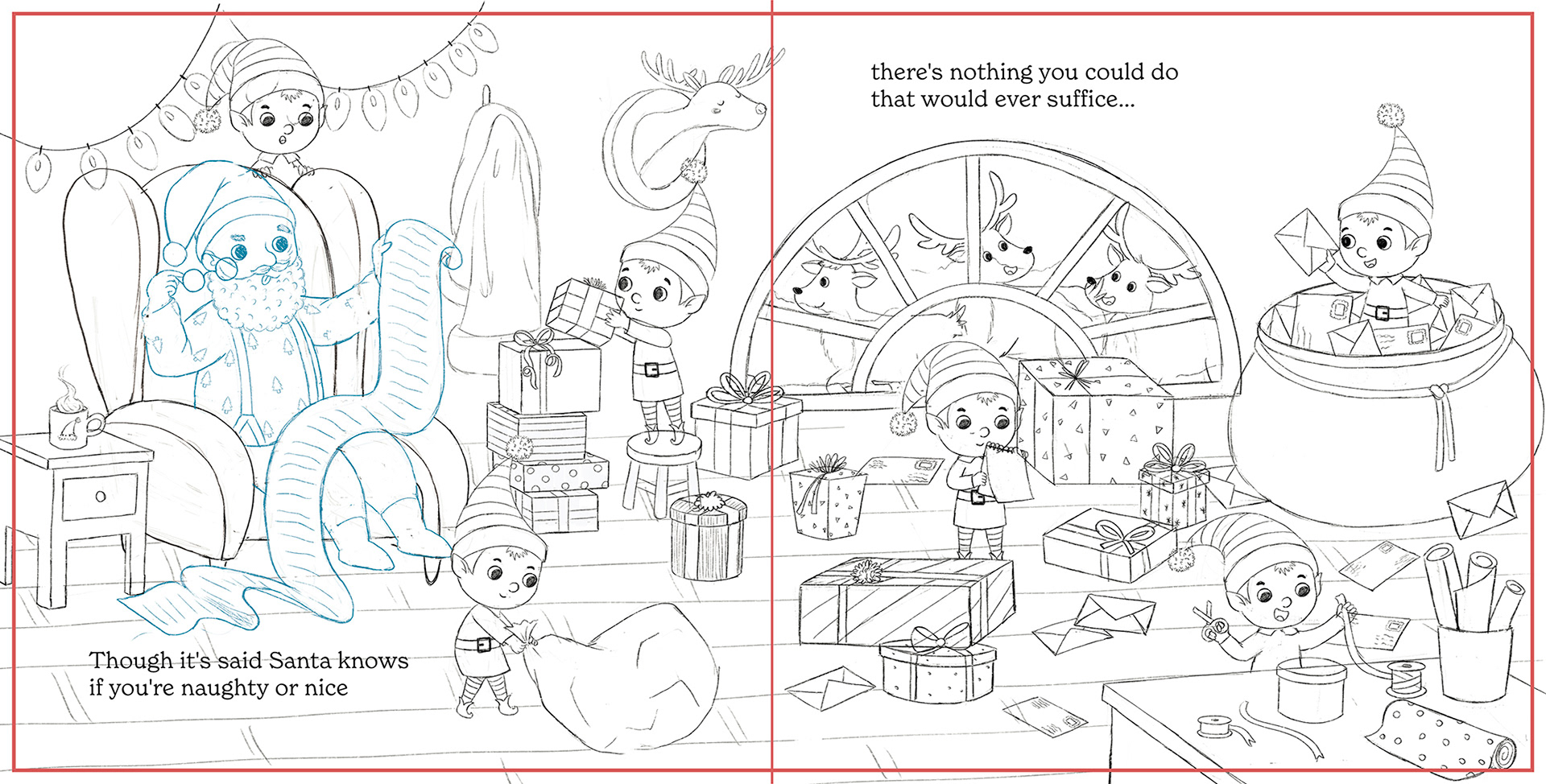 Though it's said Santa knows if you're naughty or nice

there's nothing you could do that would ever suffice...