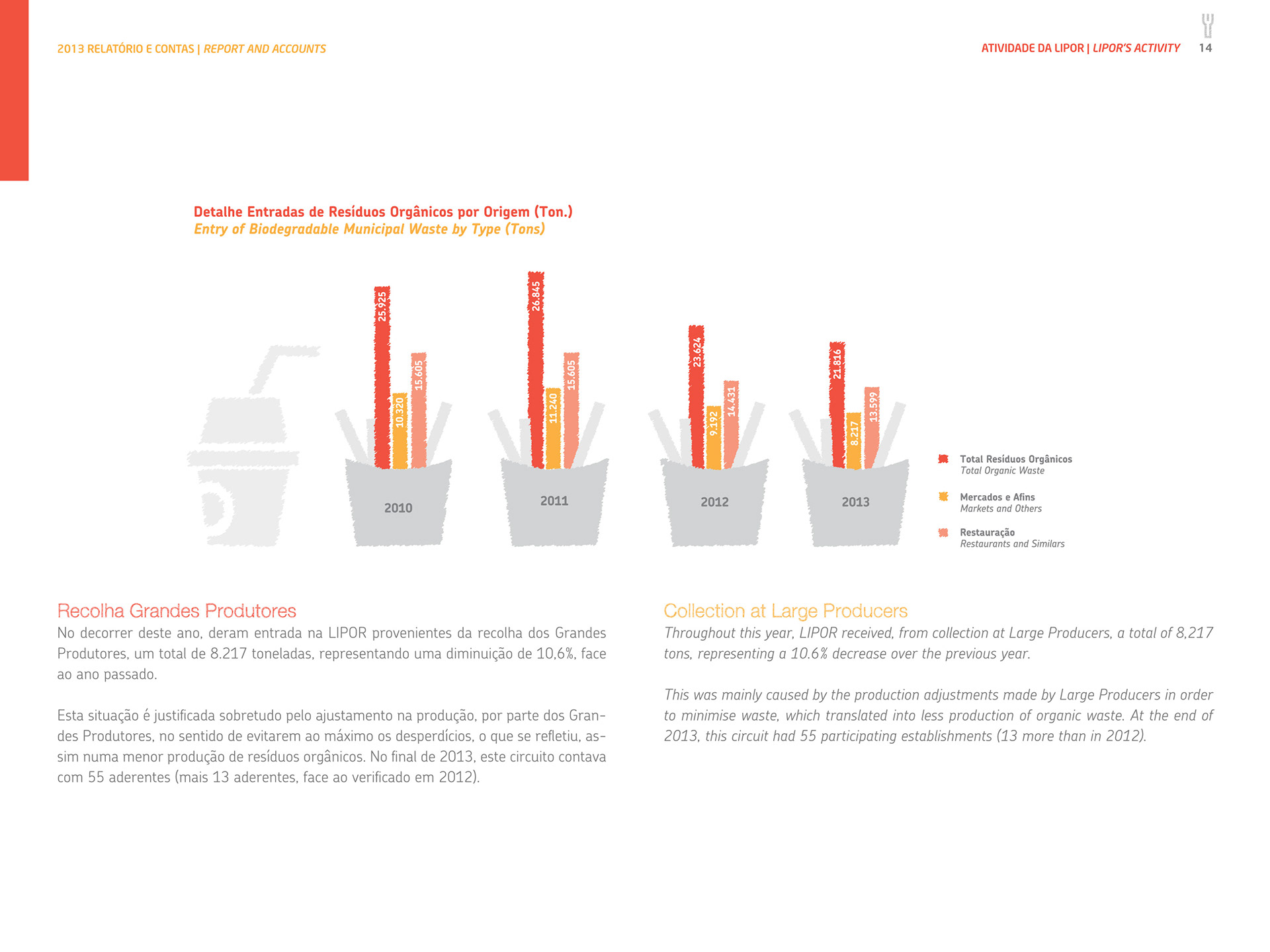 2013 RELATÓRIO E CONTAS | REPORT AND ACCOUNTS

ATIVIDADE DA LIPOR | LIPOR'S ACTIVITY 14

Detalhe Entradas de Resíduos Orgânicos por Origem (Ton.)
Entry of Biodegradable Municipal Waste by Type (Tons)

25.925
10.320
15.605
2010

26.845
11.240
15.605
2011

23.624
9.192
14.431
2012

21.816
8.217
13.599
2013

Total Resíduos Orgânicos
Total Organic Waste

Mercados e Afins
Markets and Others

Restauração
Restaurants and Similars

Recolha Grandes Produtores
No decorrer deste ano, deram entrada na LIPOR provenientes da recolha dos Grandes Produtores, um total de 8.217 toneladas, representando uma diminuição de 10,6%, face ao ano passado.

Esta situação é justificada sobretudo pelo ajustamento na produção, por parte dos Grandes Produtores, no sentido de evitarem ao máximo os desperdícios, o que se refletiu, assim numa menor produção de resíduos orgânicos. No final de 2013, este circuito contava com 55 aderentes (mais 13 aderentes, face ao verificado em 2012).

Collection at Large Producers
Throughout this year, LIPOR received, from collection at Large Producers, a total of 8,217 tons, representing a 10.6% decrease over the previous year.

This was mainly caused by the production adjustments made by Large Producers in order to minimise waste, which translated into less production of organic waste. At the end of 2013, this circuit had 55 participating establishments (13 more than in 2012).