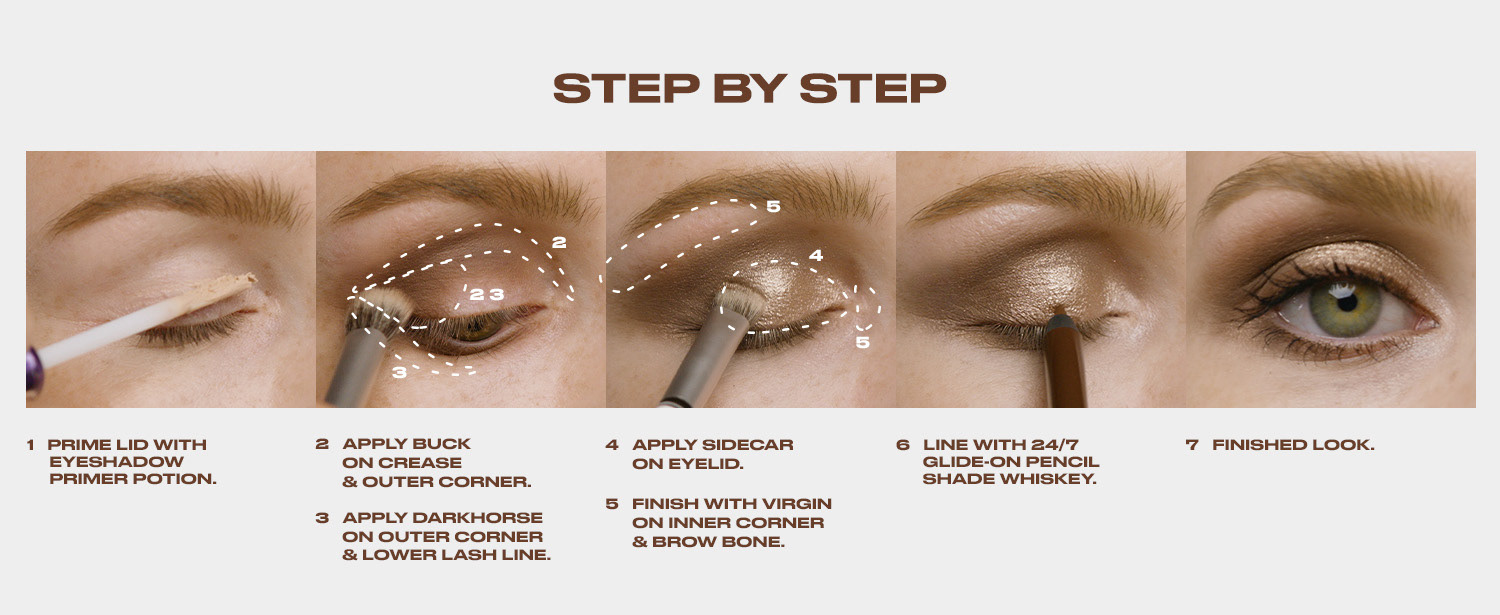 STEP BY STEP

2

2 3

3

5

4

5

1 PRIME LID WITH EYESHADOW PRIMER POTION.

2 APPLY BUCK ON CREASE & OUTER CORNER.

3 APPLY DARKHORSE ON OUTER CORNER & LOWER LASH LINE.

4 APPLY SIDECAR ON EYELID.

5 FINISH WITH VIRGIN ON INNER CORNER & BROW BONE.

6 LINE WITH 24/7 GLIDE-ON PENCIL SHADE WHISKEY.

7 FINISHED LOOK.