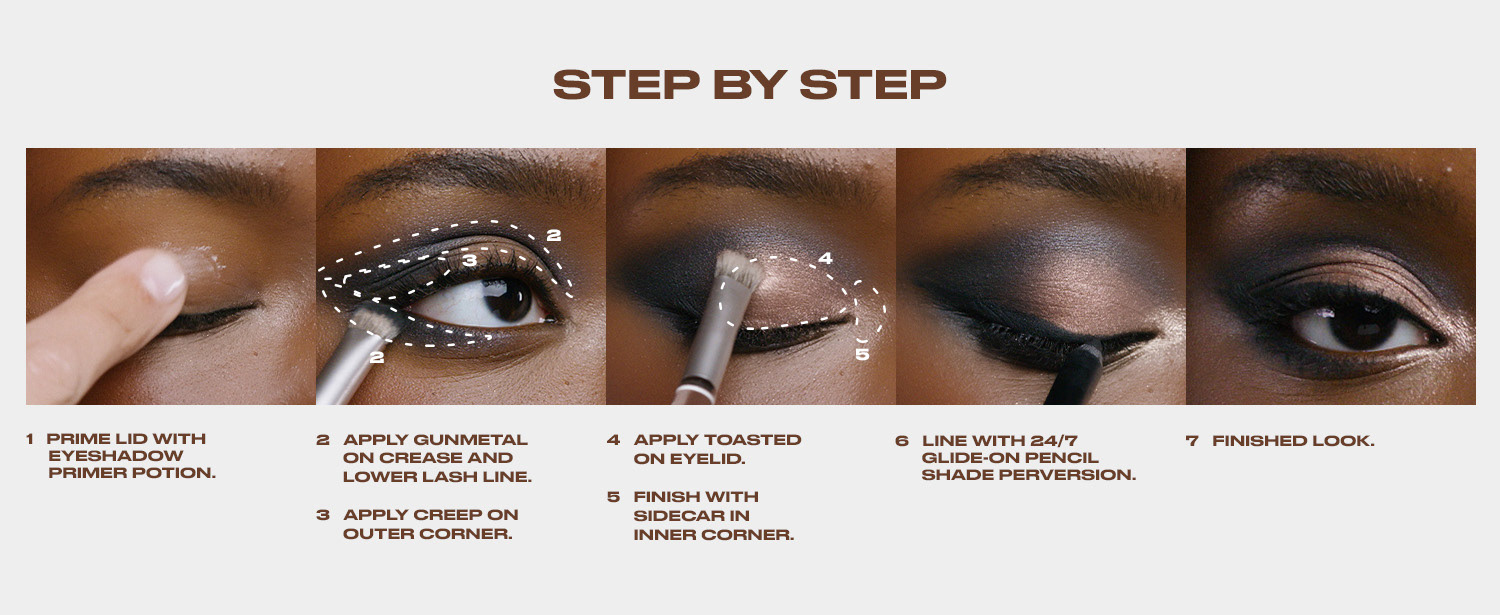 STEP BY STEP

2

3

2

4

5

1 PRIME LID WITH EYESHADOW PRIMER POTION.

2 APPLY GUNMETAL ON CREASE AND LOWER LASH LINE.

3 APPLY CREEP ON OUTER CORNER.

4 APPLY TOASTED ON EYELID.

5 FINISH WITH SIDECAR IN INNER CORNER.

6 LINE WITH 24/7 GLIDE-ON PENCIL SHADE PERVERSION.

7 FINISHED LOOK.