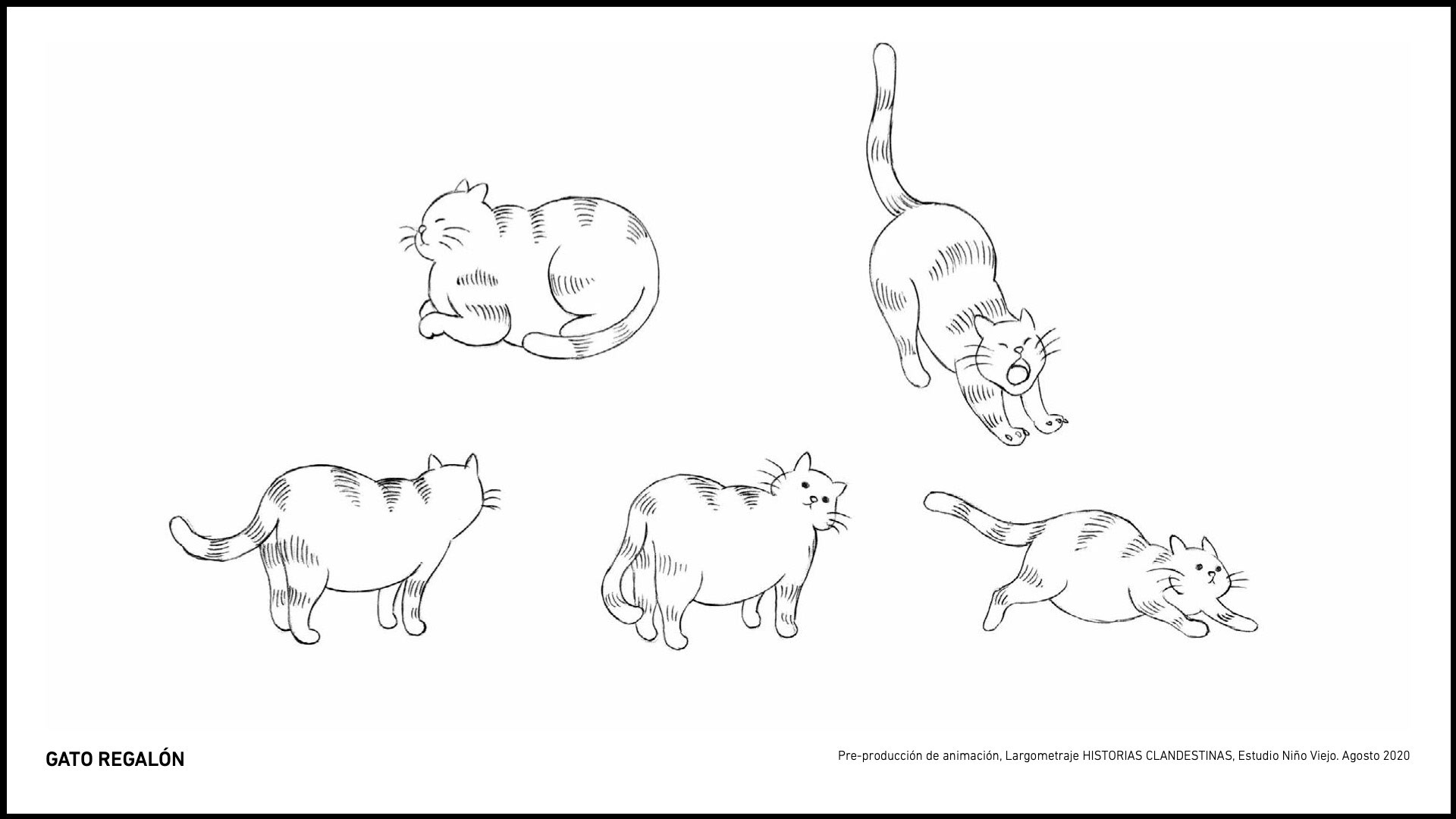 GATO REGALÓN

Pre-producción de animación, Largometraje HISTORIAS CLANDESTINAS, Estudio Niño Viejo. Agosto 2020