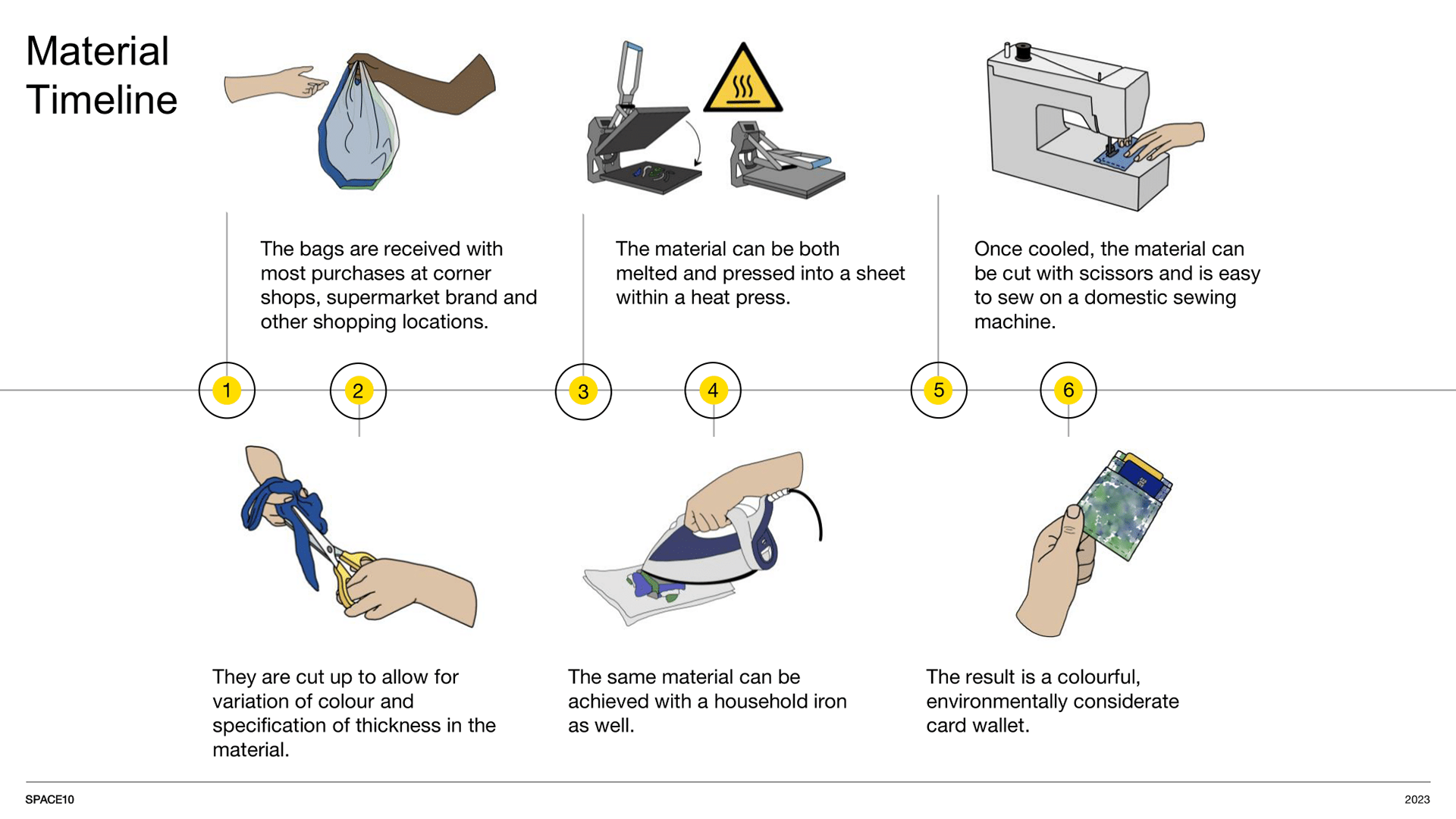 Material Timeline

The bags are received with most purchases at corner shops, supermarket brand and other shopping locations.

The material can be both melted and pressed into a sheet within a heat press.

Once cooled, the material can be cut with scissors and is easy to sew on a domestic sewing machine.

1

2

3

4

5

6

They are cut up to allow for variation of colour and specification of thickness in the material.

The same material can be achieved with a household iron as well.

The result is a colourful, environmentally considerate card wallet.

SPACE10

2023